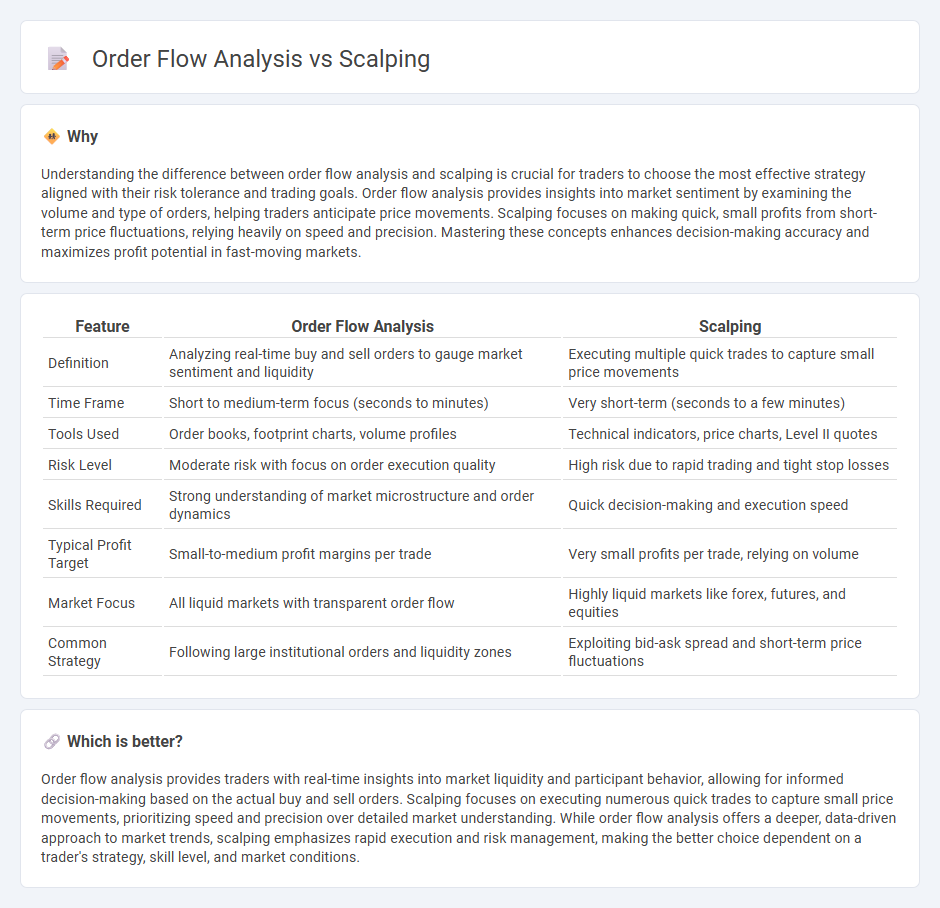 Order Flow Analysis vs Scalping

Why

Understanding the difference between order flow analysis and scalping is crucial for traders to choose the most effective strategy aligned with their risk tolerance and trading goals. Order flow analysis provides insights into market sentiment by examining the volume and type of orders, helping traders anticipate price movements. Scalping focuses on making quick, small profits from short-term price fluctuations, relying heavily on speed and precision. Mastering these concepts enhances decision-making accuracy and maximizes profit potential in fast-moving markets.

| Feature | Order Flow Analysis | Scalping |
|---|---|---|
| Definition | Analyzing real-time buy and sell orders to gauge market sentiment and liquidity | Executing multiple quick trades to capture small price movements |
| Time Frame | Short to medium-term focus (seconds to minutes) | Very short-term (seconds to a few minutes) |
| Tools Used | Order books, footprint charts, volume profiles | Technical indicators, price charts, Level II quotes |
| Risk Level | Moderate risk with focus on order execution quality | High risk due to rapid trading and tight stop losses |
| Skills Required | Strong understanding of market microstructure and order dynamics | Quick decision-making and execution speed |
| Typical Profit Target | Small-to-medium profit margins per trade | Very small profits per trade, relying on volume |
| Market Focus | All liquid markets with transparent order flow | Highly liquid markets like forex, futures, and equities |
| Common Strategy | Following large institutional orders and liquidity zones | Exploiting bid-ask spread and short-term price fluctuations |

Which is better?

Order flow analysis provides traders with real-time insights into market liquidity and participant behavior, allowing for informed decision-making based on the actual buy and sell orders. Scalping focuses on executing numerous quick trades to capture small price movements, prioritizing speed and precision over detailed market understanding. While order flow analysis offers a deeper, data-driven approach to market trends, scalping emphasizes rapid execution and risk management, making the better choice dependent on a trader's strategy, skill level, and market conditions.