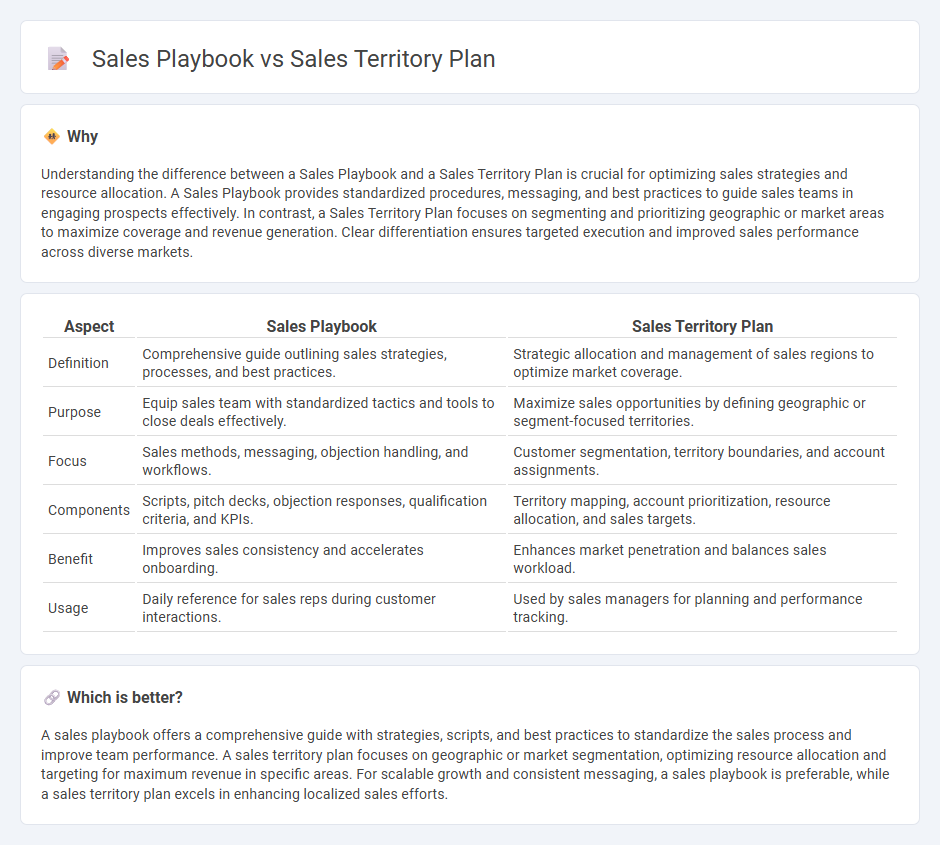 Sales Playbook vs Sales Territory Plan

Why

Understanding the difference between a Sales Playbook and a Sales Territory Plan is crucial for optimizing sales strategies and resource allocation. A Sales Playbook provides standardized procedures, messaging, and best practices to guide sales teams in engaging prospects effectively. In contrast, a Sales Territory Plan focuses on segmenting and prioritizing geographic or market areas to maximize coverage and revenue generation. Clear differentiation ensures targeted execution and improved sales performance across diverse markets.

| Aspect | Sales Playbook | Sales Territory Plan |
|---|---|---|
| Definition | Comprehensive guide outlining sales strategies, processes, and best practices. | Strategic allocation and management of sales regions to optimize market coverage. |
| Purpose | Equip sales team with standardized tactics and tools to close deals effectively. | Maximize sales opportunities by defining geographic or segment-focused territories. |
| Focus | Sales methods, messaging, objection handling, and workflows. | Customer segmentation, territory boundaries, and account assignments. |
| Components | Scripts, pitch decks, objection responses, qualification criteria, and KPIs. | Territory mapping, account prioritization, resource allocation, and sales targets. |
| Benefit | Improves sales consistency and accelerates onboarding. | Enhances market penetration and balances sales workload. |
| Usage | Daily reference for sales reps during customer interactions. | Used by sales managers for planning and performance tracking. |

Which is better?

A sales playbook offers a comprehensive guide with strategies, scripts, and best practices to standardize the sales process and improve team performance. A sales territory plan focuses on geographic or market segmentation, optimizing resource allocation and targeting for maximum revenue in specific areas. For scalable growth and consistent messaging, a sales playbook is preferable, while a sales territory plan excels in enhancing localized sales efforts.