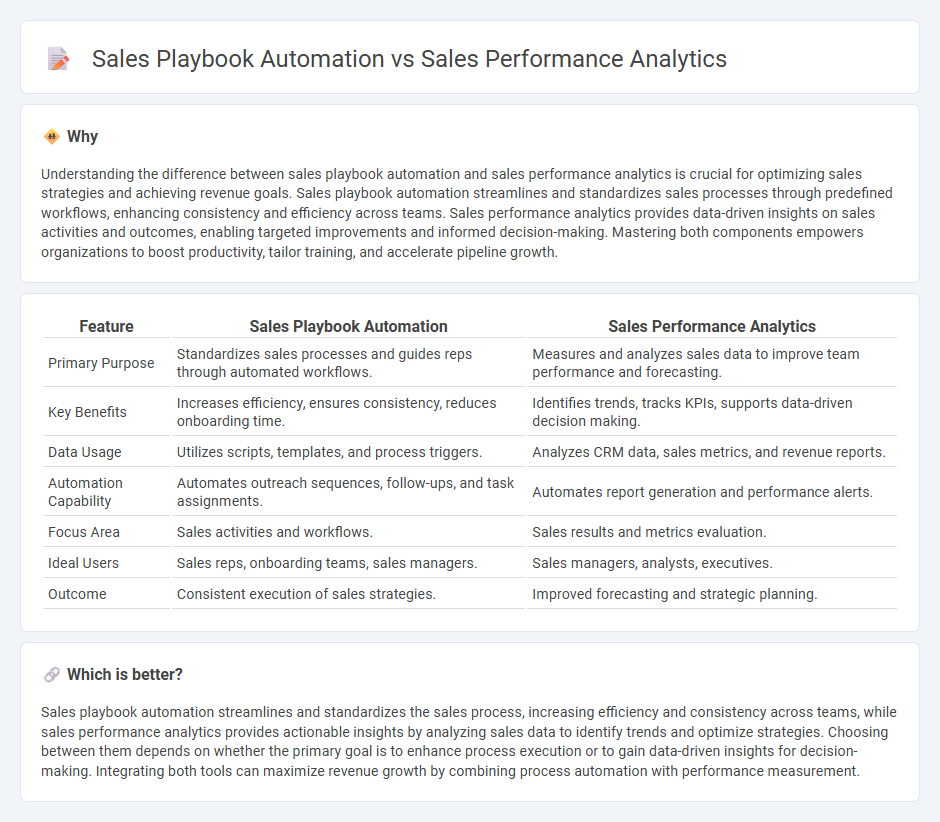 Sales Playbook Automation vs Sales Performance Analytics

Why

Understanding the difference between sales playbook automation and sales performance analytics is crucial for optimizing sales strategies and achieving revenue goals. Sales playbook automation streamlines and standardizes sales processes through predefined workflows, enhancing consistency and efficiency across teams. Sales performance analytics provides data-driven insights on sales activities and outcomes, enabling targeted improvements and informed decision-making. Mastering both components empowers organizations to boost productivity, tailor training, and accelerate pipeline growth.

| Feature | Sales Playbook Automation | Sales Performance Analytics |
|---|---|---|
| Primary Purpose | Standardizes sales processes and guides reps through automated workflows. | Measures and analyzes sales data to improve team performance and forecasting. |
| Key Benefits | Increases efficiency, ensures consistency, reduces onboarding time. | Identifies trends, tracks KPIs, supports data-driven decision making. |
| Data Usage | Utilizes scripts, templates, and process triggers. | Analyzes CRM data, sales metrics, and revenue reports. |
| Automation Capability | Automates outreach sequences, follow-ups, and task assignments. | Automates report generation and performance alerts. |
| Focus Area | Sales activities and workflows. | Sales results and metrics evaluation. |
| Ideal Users | Sales reps, onboarding teams, sales managers. | Sales managers, analysts, executives. |
| Outcome | Consistent execution of sales strategies. | Improved forecasting and strategic planning. |

Which is better?

Sales playbook automation streamlines and standardizes the sales process, increasing efficiency and consistency across teams, while sales performance analytics provides actionable insights by analyzing sales data to identify trends and optimize strategies. Choosing between them depends on whether the primary goal is to enhance process execution or to gain data-driven insights for decision-making. Integrating both tools can maximize revenue growth by combining process automation with performance measurement.