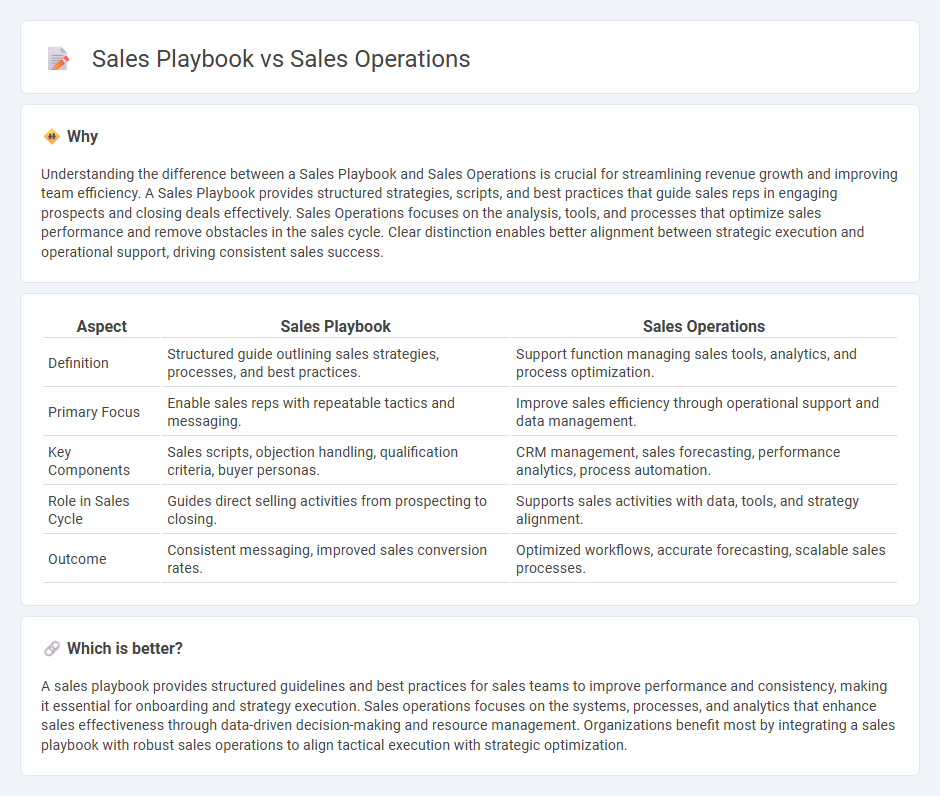 Sales Playbook vs Sales Operations

Why

Understanding the difference between a Sales Playbook and Sales Operations is crucial for streamlining revenue growth and improving team efficiency. A Sales Playbook provides structured strategies, scripts, and best practices that guide sales reps in engaging prospects and closing deals effectively. Sales Operations focuses on the analysis, tools, and processes that optimize sales performance and remove obstacles in the sales cycle. Clear distinction enables better alignment between strategic execution and operational support, driving consistent sales success.

| Aspect | Sales Playbook | Sales Operations |
|---|---|---|
| Definition | Structured guide outlining sales strategies, processes, and best practices. | Support function managing sales tools, analytics, and process optimization. |
| Primary Focus | Enable sales reps with repeatable tactics and messaging. | Improve sales efficiency through operational support and data management. |
| Key Components | Sales scripts, objection handling, qualification criteria, buyer personas. | CRM management, sales forecasting, performance analytics, process automation. |
| Role in Sales Cycle | Guides direct selling activities from prospecting to closing. | Supports sales activities with data, tools, and strategy alignment. |
| Outcome | Consistent messaging, improved sales conversion rates. | Optimized workflows, accurate forecasting, scalable sales processes. |

Which is better?

A sales playbook provides structured guidelines and best practices for sales teams to improve performance and consistency, making it essential for onboarding and strategy execution. Sales operations focuses on the systems, processes, and analytics that enhance sales effectiveness through data-driven decision-making and resource management. Organizations benefit most by integrating a sales playbook with robust sales operations to align tactical execution with strategic optimization.