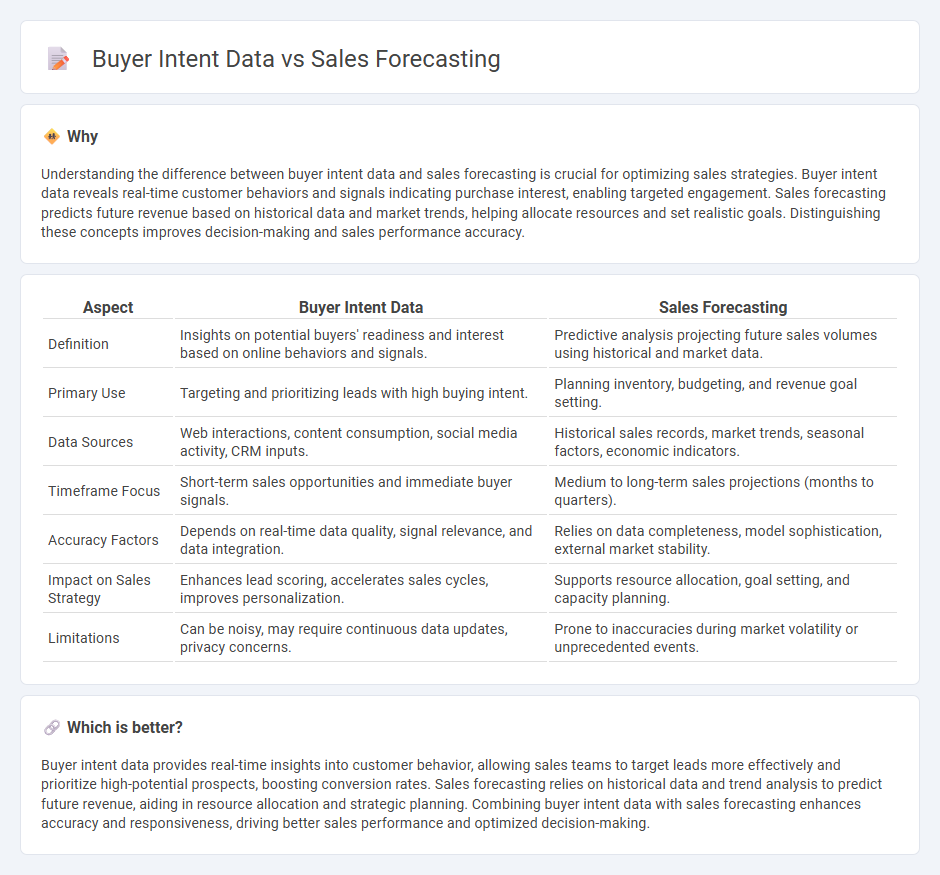 Buyer Intent Data vs Sales Forecasting

Why

Understanding the difference between buyer intent data and sales forecasting is crucial for optimizing sales strategies. Buyer intent data reveals real-time customer behaviors and signals indicating purchase interest, enabling targeted engagement. Sales forecasting predicts future revenue based on historical data and market trends, helping allocate resources and set realistic goals. Distinguishing these concepts improves decision-making and sales performance accuracy.

| Aspect | Buyer Intent Data | Sales Forecasting |
|---|---|---|
| Definition | Insights on potential buyers' readiness and interest based on online behaviors and signals. | Predictive analysis projecting future sales volumes using historical and market data. |
| Primary Use | Targeting and prioritizing leads with high buying intent. | Planning inventory, budgeting, and revenue goal setting. |
| Data Sources | Web interactions, content consumption, social media activity, CRM inputs. | Historical sales records, market trends, seasonal factors, economic indicators. |
| Timeframe Focus | Short-term sales opportunities and immediate buyer signals. | Medium to long-term sales projections (months to quarters). |
| Accuracy Factors | Depends on real-time data quality, signal relevance, and data integration. | Relies on data completeness, model sophistication, external market stability. |
| Impact on Sales Strategy | Enhances lead scoring, accelerates sales cycles, improves personalization. | Supports resource allocation, goal setting, and capacity planning. |
| Limitations | Can be noisy, may require continuous data updates, privacy concerns. | Prone to inaccuracies during market volatility or unprecedented events. |

Which is better?

Buyer intent data provides real-time insights into customer behavior, allowing sales teams to target leads more effectively and prioritize high-potential prospects, boosting conversion rates. Sales forecasting relies on historical data and trend analysis to predict future revenue, aiding in resource allocation and strategic planning. Combining buyer intent data with sales forecasting enhances accuracy and responsiveness, driving better sales performance and optimized decision-making.