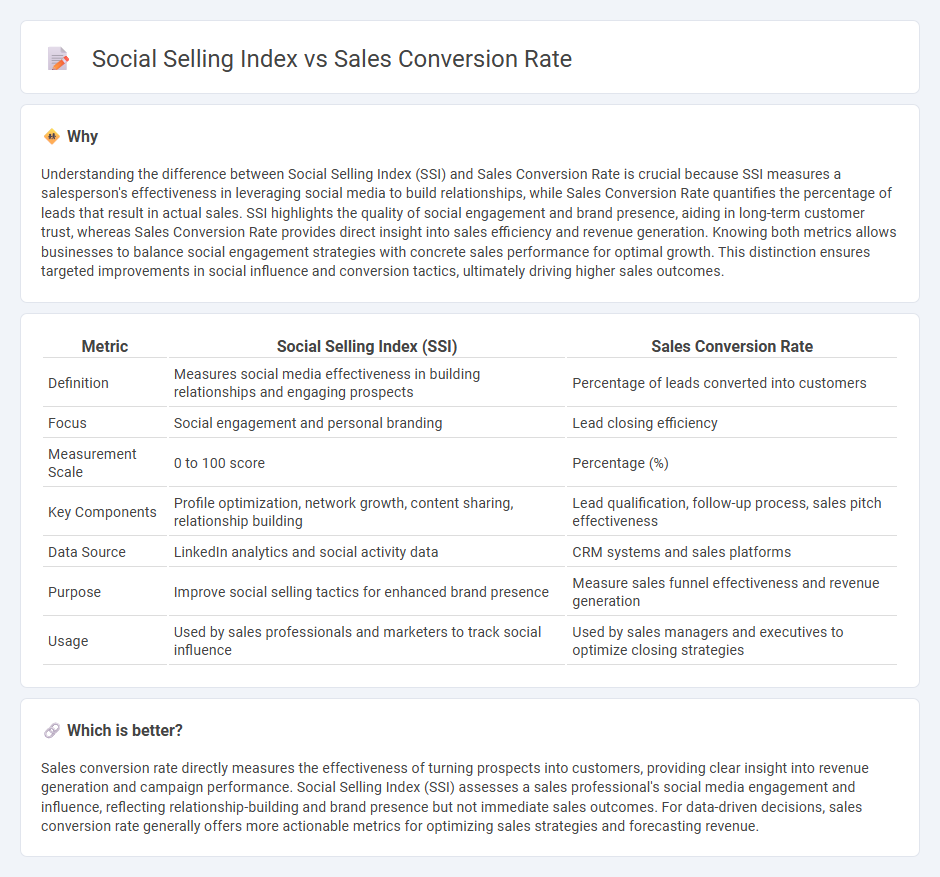 Social Selling Index vs Sales Conversion Rate

Why

Understanding the difference between Social Selling Index (SSI) and Sales Conversion Rate is crucial because SSI measures a salesperson's effectiveness in leveraging social media to build relationships, while Sales Conversion Rate quantifies the percentage of leads that result in actual sales. SSI highlights the quality of social engagement and brand presence, aiding in long-term customer trust, whereas Sales Conversion Rate provides direct insight into sales efficiency and revenue generation. Knowing both metrics allows businesses to balance social engagement strategies with concrete sales performance for optimal growth. This distinction ensures targeted improvements in social influence and conversion tactics, ultimately driving higher sales outcomes.

| Metric | Social Selling Index (SSI) | Sales Conversion Rate |
|---|---|---|
| Definition | Measures social media effectiveness in building relationships and engaging prospects | Percentage of leads converted into customers |
| Focus | Social engagement and personal branding | Lead closing efficiency |
| Measurement Scale | 0 to 100 score | Percentage (%) |
| Key Components | Profile optimization, network growth, content sharing, relationship building | Lead qualification, follow-up process, sales pitch effectiveness |
| Data Source | LinkedIn analytics and social activity data | CRM systems and sales platforms |
| Purpose | Improve social selling tactics for enhanced brand presence | Measure sales funnel effectiveness and revenue generation |
| Usage | Used by sales professionals and marketers to track social influence | Used by sales managers and executives to optimize closing strategies |

Which is better?

Sales conversion rate directly measures the effectiveness of turning prospects into customers, providing clear insight into revenue generation and campaign performance. Social Selling Index (SSI) assesses a sales professional's social media engagement and influence, reflecting relationship-building and brand presence but not immediate sales outcomes. For data-driven decisions, sales conversion rate generally offers more actionable metrics for optimizing sales strategies and forecasting revenue.