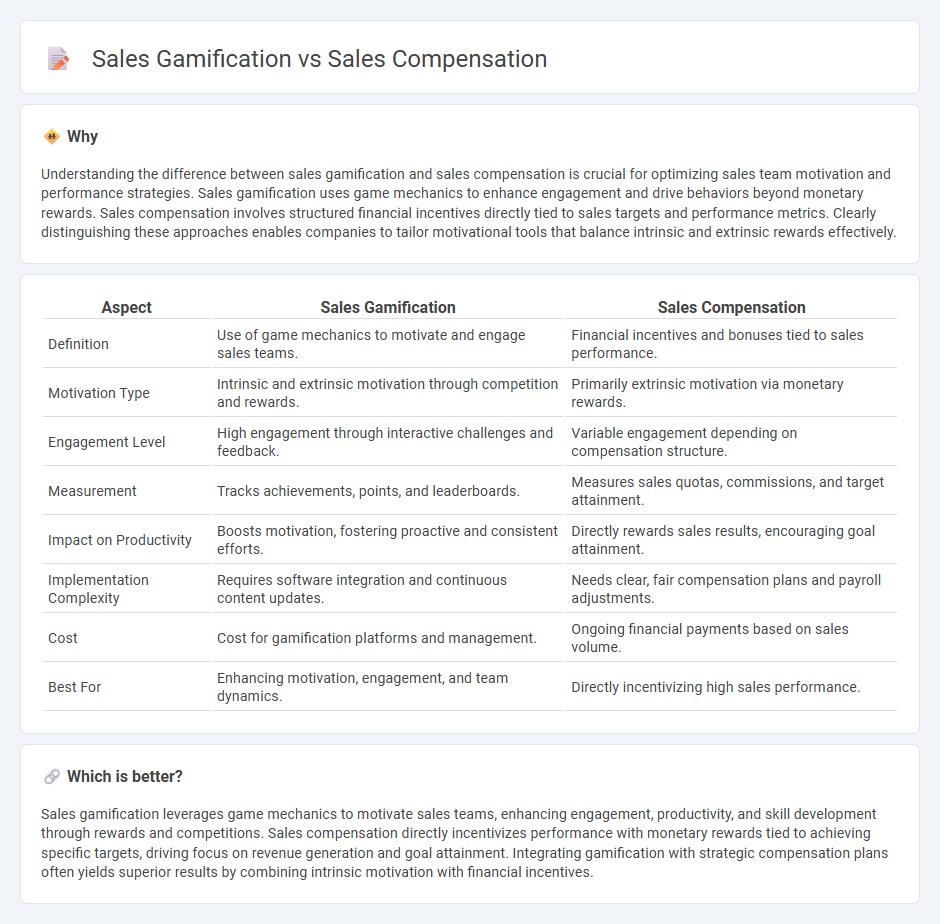 Sales Gamification vs Sales Compensation

Why

Understanding the difference between sales gamification and sales compensation is crucial for optimizing sales team motivation and performance strategies. Sales gamification uses game mechanics to enhance engagement and drive behaviors beyond monetary rewards. Sales compensation involves structured financial incentives directly tied to sales targets and performance metrics. Clearly distinguishing these approaches enables companies to tailor motivational tools that balance intrinsic and extrinsic rewards effectively.

| Aspect | Sales Gamification | Sales Compensation |
|---|---|---|
| Definition | Use of game mechanics to motivate and engage sales teams. | Financial incentives and bonuses tied to sales performance. |
| Motivation Type | Intrinsic and extrinsic motivation through competition and rewards. | Primarily extrinsic motivation via monetary rewards. |
| Engagement Level | High engagement through interactive challenges and feedback. | Variable engagement depending on compensation structure. |
| Measurement | Tracks achievements, points, and leaderboards. | Measures sales quotas, commissions, and target attainment. |
| Impact on Productivity | Boosts motivation, fostering proactive and consistent efforts. | Directly rewards sales results, encouraging goal attainment. |
| Implementation Complexity | Requires software integration and continuous content updates. | Needs clear, fair compensation plans and payroll adjustments. |
| Cost | Cost for gamification platforms and management. | Ongoing financial payments based on sales volume. |
| Best For | Enhancing motivation, engagement, and team dynamics. | Directly incentivizing high sales performance. |

Which is better?

Sales gamification leverages game mechanics to motivate sales teams, enhancing engagement, productivity, and skill development through rewards and competitions. Sales compensation directly incentivizes performance with monetary rewards tied to achieving specific targets, driving focus on revenue generation and goal attainment. Integrating gamification with strategic compensation plans often yields superior results by combining intrinsic motivation with financial incentives.