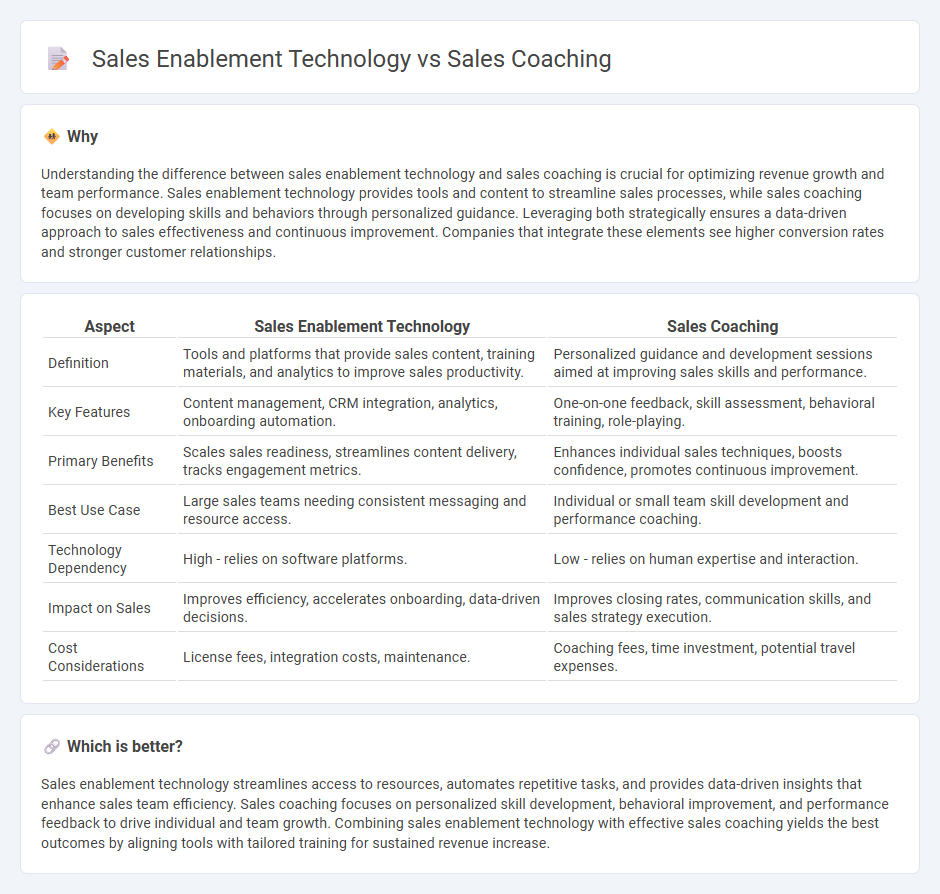 Sales Enablement Technology vs Sales Coaching

Why

Understanding the difference between sales enablement technology and sales coaching is crucial for optimizing revenue growth and team performance. Sales enablement technology provides tools and content to streamline sales processes, while sales coaching focuses on developing skills and behaviors through personalized guidance. Leveraging both strategically ensures a data-driven approach to sales effectiveness and continuous improvement. Companies that integrate these elements see higher conversion rates and stronger customer relationships.

| Aspect | Sales Enablement Technology | Sales Coaching |
|---|---|---|
| Definition | Tools and platforms that provide sales content, training materials, and analytics to improve sales productivity. | Personalized guidance and development sessions aimed at improving sales skills and performance. |
| Key Features | Content management, CRM integration, analytics, onboarding automation. | One-on-one feedback, skill assessment, behavioral training, role-playing. |
| Primary Benefits | Scales sales readiness, streamlines content delivery, tracks engagement metrics. | Enhances individual sales techniques, boosts confidence, promotes continuous improvement. |
| Best Use Case | Large sales teams needing consistent messaging and resource access. | Individual or small team skill development and performance coaching. |
| Technology Dependency | High - relies on software platforms. | Low - relies on human expertise and interaction. |
| Impact on Sales | Improves efficiency, accelerates onboarding, data-driven decisions. | Improves closing rates, communication skills, and sales strategy execution. |
| Cost Considerations | License fees, integration costs, maintenance. | Coaching fees, time investment, potential travel expenses. |

Which is better?

Sales enablement technology streamlines access to resources, automates repetitive tasks, and provides data-driven insights that enhance sales team efficiency. Sales coaching focuses on personalized skill development, behavioral improvement, and performance feedback to drive individual and team growth. Combining sales enablement technology with effective sales coaching yields the best outcomes by aligning tools with tailored training for sustained revenue increase.