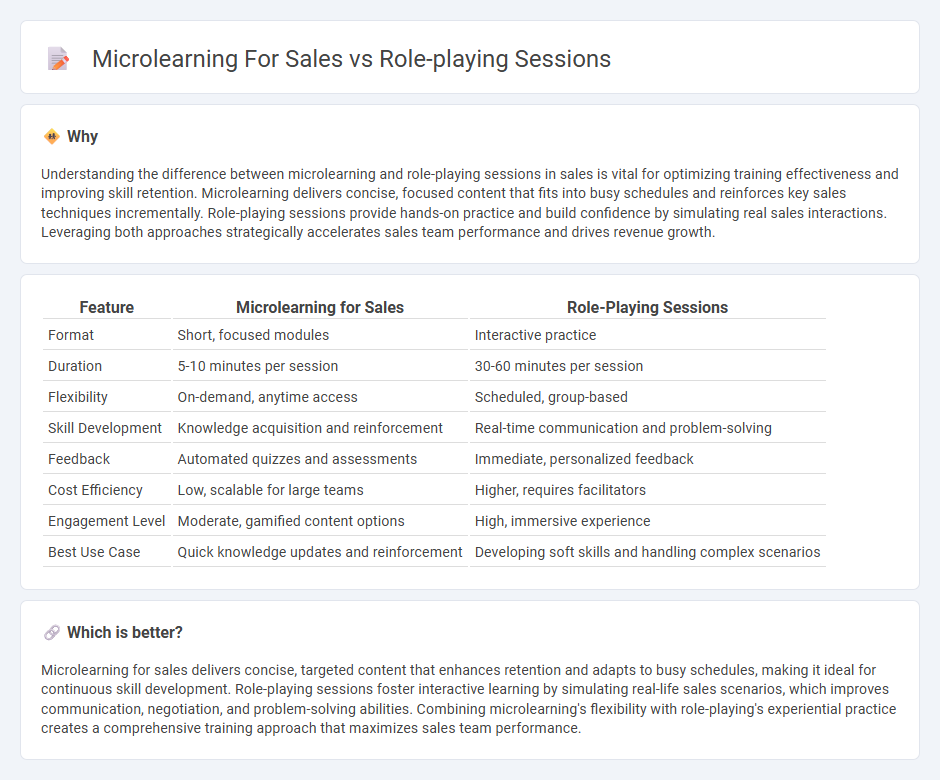 Microlearning For Sales vs Role-playing Sessions

Why

Understanding the difference between microlearning and role-playing sessions in sales is vital for optimizing training effectiveness and improving skill retention. Microlearning delivers concise, focused content that fits into busy schedules and reinforces key sales techniques incrementally. Role-playing sessions provide hands-on practice and build confidence by simulating real sales interactions. Leveraging both approaches strategically accelerates sales team performance and drives revenue growth.

| Feature | Microlearning for Sales | Role-Playing Sessions |
|---|---|---|
| Format | Short, focused modules | Interactive practice |
| Duration | 5-10 minutes per session | 30-60 minutes per session |
| Flexibility | On-demand, anytime access | Scheduled, group-based |
| Skill Development | Knowledge acquisition and reinforcement | Real-time communication and problem-solving |
| Feedback | Automated quizzes and assessments | Immediate, personalized feedback |
| Cost Efficiency | Low, scalable for large teams | Higher, requires facilitators |
| Engagement Level | Moderate, gamified content options | High, immersive experience |
| Best Use Case | Quick knowledge updates and reinforcement | Developing soft skills and handling complex scenarios |

Which is better?

Microlearning for sales delivers concise, targeted content that enhances retention and adapts to busy schedules, making it ideal for continuous skill development. Role-playing sessions foster interactive learning by simulating real-life sales scenarios, which improves communication, negotiation, and problem-solving abilities. Combining microlearning's flexibility with role-playing's experiential practice creates a comprehensive training approach that maximizes sales team performance.