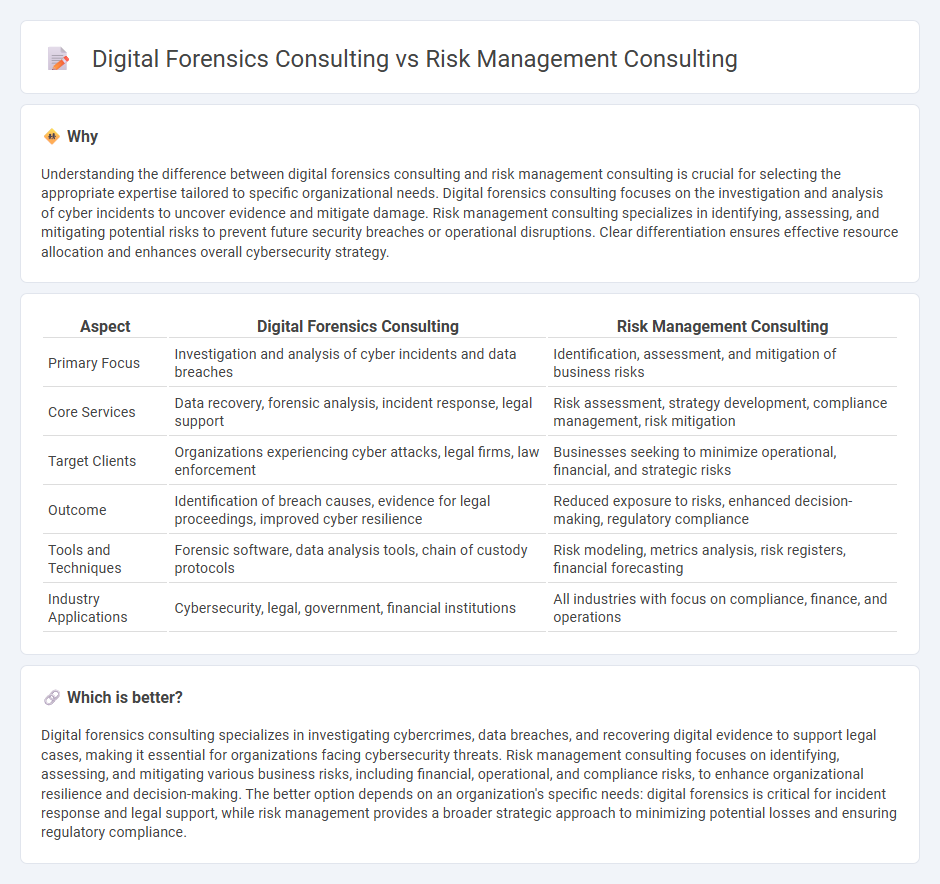 Digital Forensics Consulting vs Risk Management Consulting

Why

Understanding the difference between digital forensics consulting and risk management consulting is crucial for selecting the appropriate expertise tailored to specific organizational needs. Digital forensics consulting focuses on the investigation and analysis of cyber incidents to uncover evidence and mitigate damage. Risk management consulting specializes in identifying, assessing, and mitigating potential risks to prevent future security breaches or operational disruptions. Clear differentiation ensures effective resource allocation and enhances overall cybersecurity strategy.

| Aspect | Digital Forensics Consulting | Risk Management Consulting |
|---|---|---|
| Primary Focus | Investigation and analysis of cyber incidents and data breaches | Identification, assessment, and mitigation of business risks |
| Core Services | Data recovery, forensic analysis, incident response, legal support | Risk assessment, strategy development, compliance management, risk mitigation |
| Target Clients | Organizations experiencing cyber attacks, legal firms, law enforcement | Businesses seeking to minimize operational, financial, and strategic risks |
| Outcome | Identification of breach causes, evidence for legal proceedings, improved cyber resilience | Reduced exposure to risks, enhanced decision-making, regulatory compliance |
| Tools and Techniques | Forensic software, data analysis tools, chain of custody protocols | Risk modeling, metrics analysis, risk registers, financial forecasting |
| Industry Applications | Cybersecurity, legal, government, financial institutions | All industries with focus on compliance, finance, and operations |

Which is better?

Digital forensics consulting specializes in investigating cybercrimes, data breaches, and recovering digital evidence to support legal cases, making it essential for organizations facing cybersecurity threats. Risk management consulting focuses on identifying, assessing, and mitigating various business risks, including financial, operational, and compliance risks, to enhance organizational resilience and decision-making. The better option depends on an organization's specific needs: digital forensics is critical for incident response and legal support, while risk management provides a broader strategic approach to minimizing potential losses and ensuring regulatory compliance.