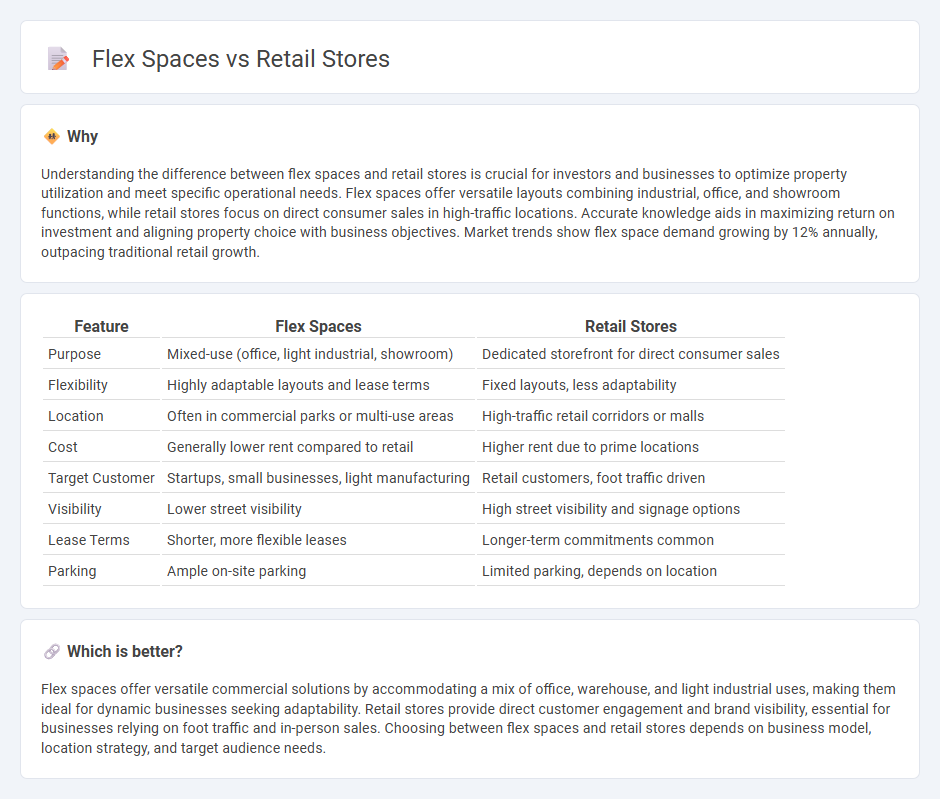 Flex Spaces vs Retail Stores

Why

Understanding the difference between flex spaces and retail stores is crucial for investors and businesses to optimize property utilization and meet specific operational needs. Flex spaces offer versatile layouts combining industrial, office, and showroom functions, while retail stores focus on direct consumer sales in high-traffic locations. Accurate knowledge aids in maximizing return on investment and aligning property choice with business objectives. Market trends show flex space demand growing by 12% annually, outpacing traditional retail growth.

| Feature | Flex Spaces | Retail Stores |
|---|---|---|
| Purpose | Mixed-use (office, light industrial, showroom) | Dedicated storefront for direct consumer sales |
| Flexibility | Highly adaptable layouts and lease terms | Fixed layouts, less adaptability |
| Location | Often in commercial parks or multi-use areas | High-traffic retail corridors or malls |
| Cost | Generally lower rent compared to retail | Higher rent due to prime locations |
| Target Customer | Startups, small businesses, light manufacturing | Retail customers, foot traffic driven |
| Visibility | Lower street visibility | High street visibility and signage options |
| Lease Terms | Shorter, more flexible leases | Longer-term commitments common |
| Parking | Ample on-site parking | Limited parking, depends on location |

Which is better?

Flex spaces offer versatile commercial solutions by accommodating a mix of office, warehouse, and light industrial uses, making them ideal for dynamic businesses seeking adaptability. Retail stores provide direct customer engagement and brand visibility, essential for businesses relying on foot traffic and in-person sales. Choosing between flex spaces and retail stores depends on business model, location strategy, and target audience needs.