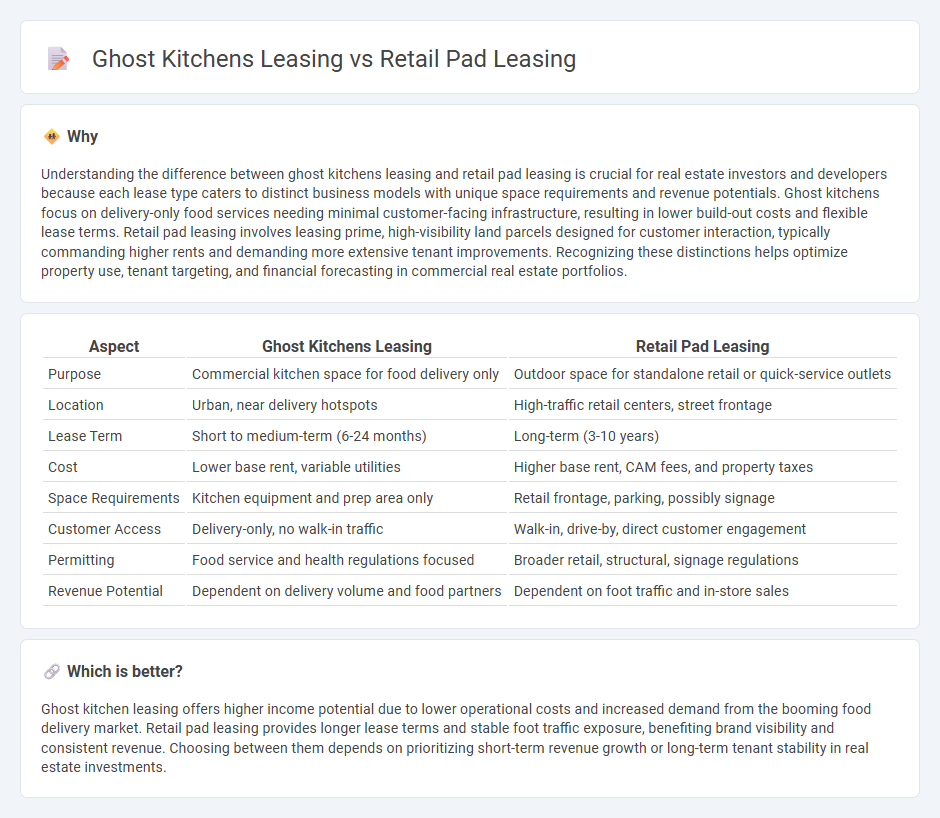 Ghost Kitchens Leasing vs Retail Pad Leasing

Why

Understanding the difference between ghost kitchens leasing and retail pad leasing is crucial for real estate investors and developers because each lease type caters to distinct business models with unique space requirements and revenue potentials. Ghost kitchens focus on delivery-only food services needing minimal customer-facing infrastructure, resulting in lower build-out costs and flexible lease terms. Retail pad leasing involves leasing prime, high-visibility land parcels designed for customer interaction, typically commanding higher rents and demanding more extensive tenant improvements. Recognizing these distinctions helps optimize property use, tenant targeting, and financial forecasting in commercial real estate portfolios.

| Aspect | Ghost Kitchens Leasing | Retail Pad Leasing |
|---|---|---|
| Purpose | Commercial kitchen space for food delivery only | Outdoor space for standalone retail or quick-service outlets |
| Location | Urban, near delivery hotspots | High-traffic retail centers, street frontage |
| Lease Term | Short to medium-term (6-24 months) | Long-term (3-10 years) |
| Cost | Lower base rent, variable utilities | Higher base rent, CAM fees, and property taxes |
| Space Requirements | Kitchen equipment and prep area only | Retail frontage, parking, possibly signage |
| Customer Access | Delivery-only, no walk-in traffic | Walk-in, drive-by, direct customer engagement |
| Permitting | Food service and health regulations focused | Broader retail, structural, signage regulations |
| Revenue Potential | Dependent on delivery volume and food partners | Dependent on foot traffic and in-store sales |

Which is better?

Ghost kitchen leasing offers higher income potential due to lower operational costs and increased demand from the booming food delivery market. Retail pad leasing provides longer lease terms and stable foot traffic exposure, benefiting brand visibility and consistent revenue. Choosing between them depends on prioritizing short-term revenue growth or long-term tenant stability in real estate investments.