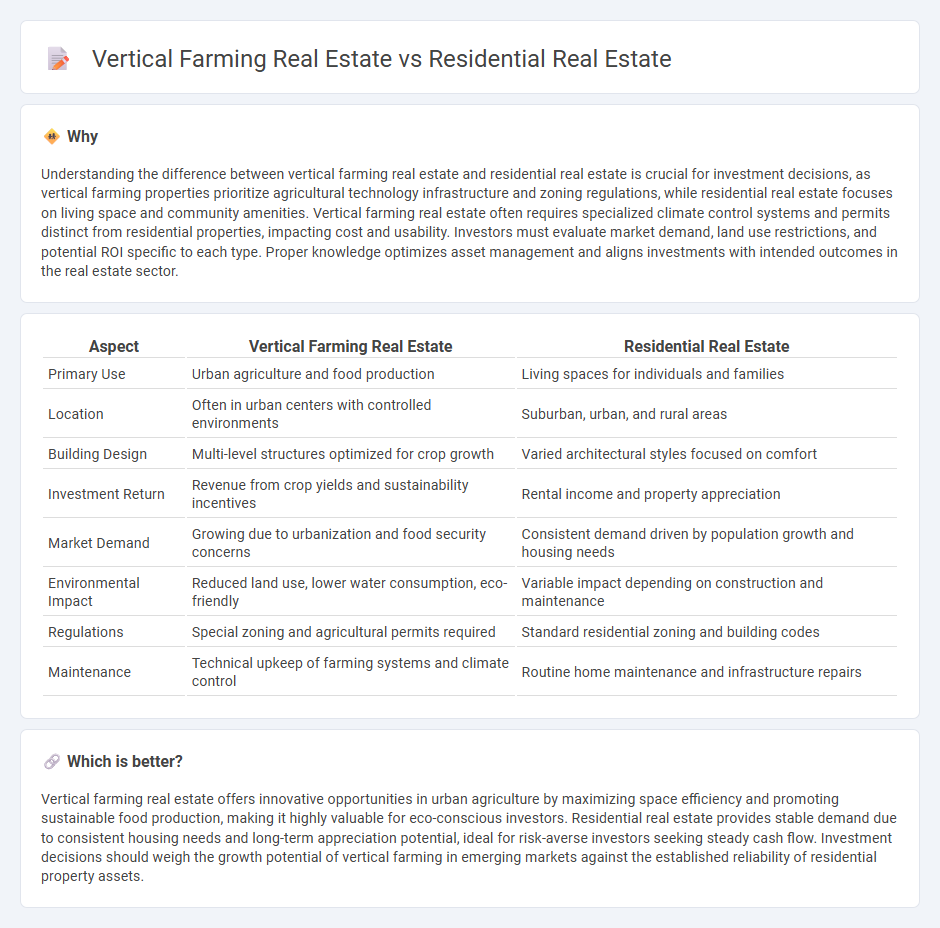 Vertical Farming Real Estate vs Residential Real Estate

Why

Understanding the difference between vertical farming real estate and residential real estate is crucial for investment decisions, as vertical farming properties prioritize agricultural technology infrastructure and zoning regulations, while residential real estate focuses on living space and community amenities. Vertical farming real estate often requires specialized climate control systems and permits distinct from residential properties, impacting cost and usability. Investors must evaluate market demand, land use restrictions, and potential ROI specific to each type. Proper knowledge optimizes asset management and aligns investments with intended outcomes in the real estate sector.

| Aspect | Vertical Farming Real Estate | Residential Real Estate |
|---|---|---|
| Primary Use | Urban agriculture and food production | Living spaces for individuals and families |
| Location | Often in urban centers with controlled environments | Suburban, urban, and rural areas |
| Building Design | Multi-level structures optimized for crop growth | Varied architectural styles focused on comfort |
| Investment Return | Revenue from crop yields and sustainability incentives | Rental income and property appreciation |
| Market Demand | Growing due to urbanization and food security concerns | Consistent demand driven by population growth and housing needs |
| Environmental Impact | Reduced land use, lower water consumption, eco-friendly | Variable impact depending on construction and maintenance |
| Regulations | Special zoning and agricultural permits required | Standard residential zoning and building codes |
| Maintenance | Technical upkeep of farming systems and climate control | Routine home maintenance and infrastructure repairs |

Which is better?

Vertical farming real estate offers innovative opportunities in urban agriculture by maximizing space efficiency and promoting sustainable food production, making it highly valuable for eco-conscious investors. Residential real estate provides stable demand due to consistent housing needs and long-term appreciation potential, ideal for risk-averse investors seeking steady cash flow. Investment decisions should weigh the growth potential of vertical farming in emerging markets against the established reliability of residential property assets.