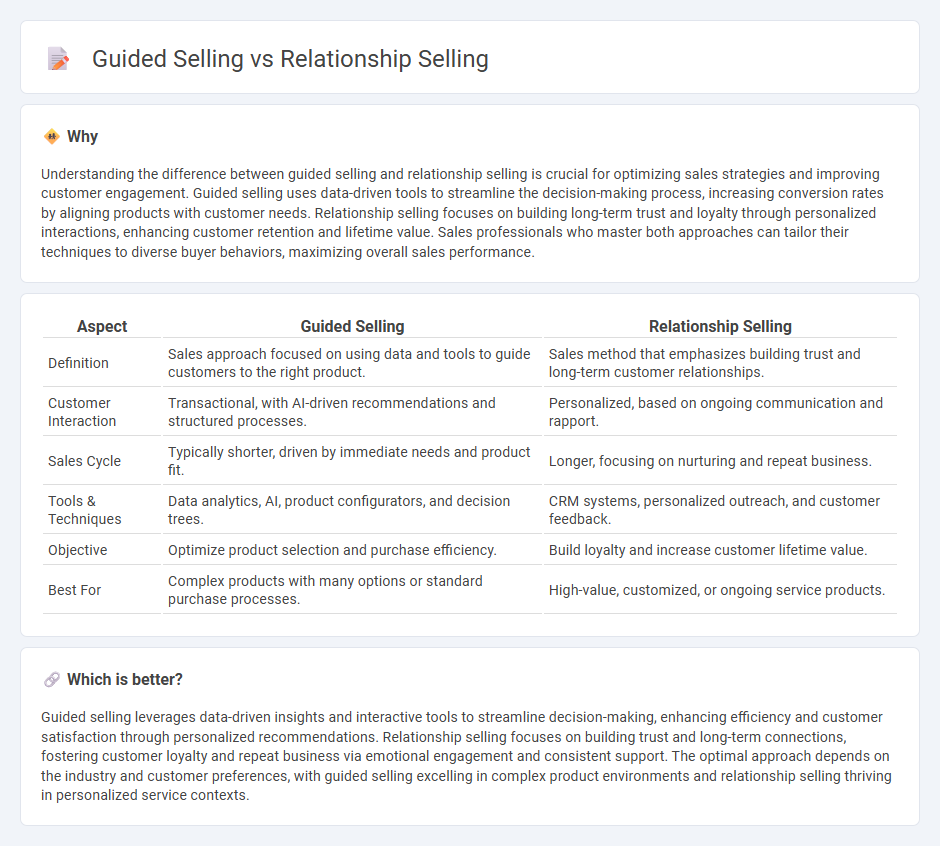 Guided Selling vs Relationship Selling

Why

Understanding the difference between guided selling and relationship selling is crucial for optimizing sales strategies and improving customer engagement. Guided selling uses data-driven tools to streamline the decision-making process, increasing conversion rates by aligning products with customer needs. Relationship selling focuses on building long-term trust and loyalty through personalized interactions, enhancing customer retention and lifetime value. Sales professionals who master both approaches can tailor their techniques to diverse buyer behaviors, maximizing overall sales performance.

| Aspect | Guided Selling | Relationship Selling |
|---|---|---|
| Definition | Sales approach focused on using data and tools to guide customers to the right product. | Sales method that emphasizes building trust and long-term customer relationships. |
| Customer Interaction | Transactional, with AI-driven recommendations and structured processes. | Personalized, based on ongoing communication and rapport. |
| Sales Cycle | Typically shorter, driven by immediate needs and product fit. | Longer, focusing on nurturing and repeat business. |
| Tools & Techniques | Data analytics, AI, product configurators, and decision trees. | CRM systems, personalized outreach, and customer feedback. |
| Objective | Optimize product selection and purchase efficiency. | Build loyalty and increase customer lifetime value. |
| Best For | Complex products with many options or standard purchase processes. | High-value, customized, or ongoing service products. |

Which is better?

Guided selling leverages data-driven insights and interactive tools to streamline decision-making, enhancing efficiency and customer satisfaction through personalized recommendations. Relationship selling focuses on building trust and long-term connections, fostering customer loyalty and repeat business via emotional engagement and consistent support. The optimal approach depends on the industry and customer preferences, with guided selling excelling in complex product environments and relationship selling thriving in personalized service contexts.