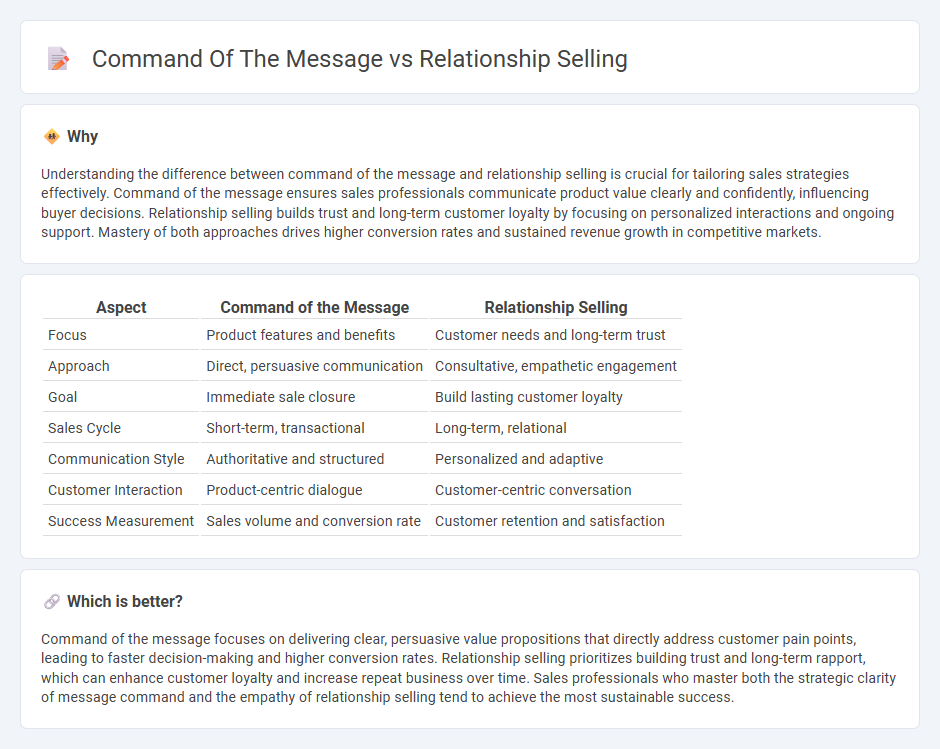 Command Of The Message vs Relationship Selling

Why

Understanding the difference between command of the message and relationship selling is crucial for tailoring sales strategies effectively. Command of the message ensures sales professionals communicate product value clearly and confidently, influencing buyer decisions. Relationship selling builds trust and long-term customer loyalty by focusing on personalized interactions and ongoing support. Mastery of both approaches drives higher conversion rates and sustained revenue growth in competitive markets.

| Aspect | Command of the Message | Relationship Selling |
|---|---|---|
| Focus | Product features and benefits | Customer needs and long-term trust |
| Approach | Direct, persuasive communication | Consultative, empathetic engagement |
| Goal | Immediate sale closure | Build lasting customer loyalty |
| Sales Cycle | Short-term, transactional | Long-term, relational |
| Communication Style | Authoritative and structured | Personalized and adaptive |
| Customer Interaction | Product-centric dialogue | Customer-centric conversation |
| Success Measurement | Sales volume and conversion rate | Customer retention and satisfaction |

Which is better?

Command of the message focuses on delivering clear, persuasive value propositions that directly address customer pain points, leading to faster decision-making and higher conversion rates. Relationship selling prioritizes building trust and long-term rapport, which can enhance customer loyalty and increase repeat business over time. Sales professionals who master both the strategic clarity of message command and the empathy of relationship selling tend to achieve the most sustainable success.