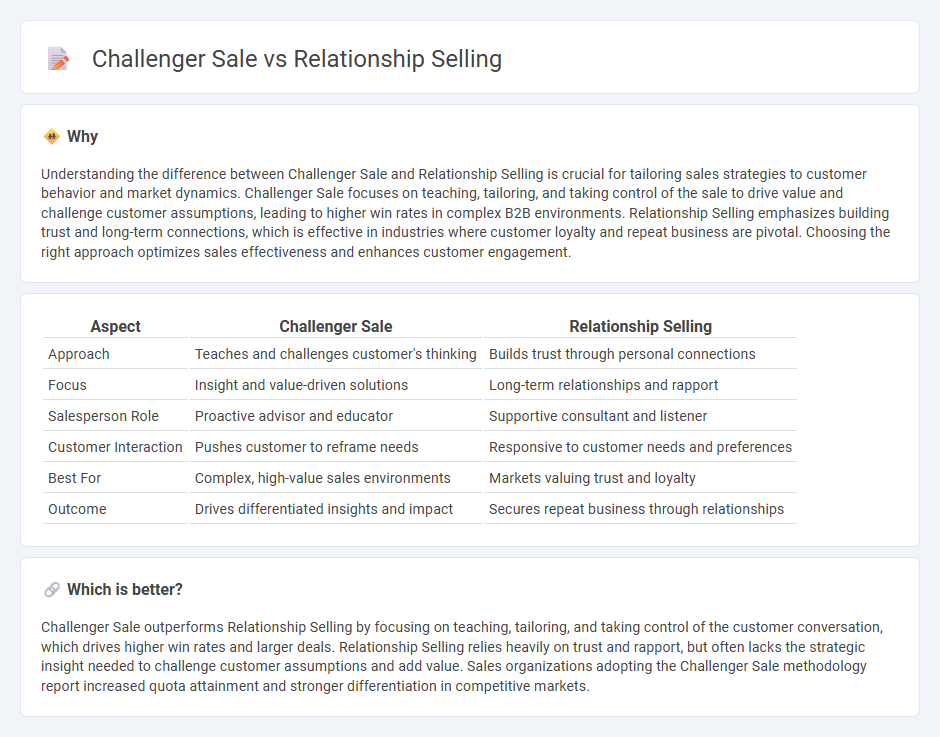 Challenger Sale vs Relationship Selling

Why

Understanding the difference between Challenger Sale and Relationship Selling is crucial for tailoring sales strategies to customer behavior and market dynamics. Challenger Sale focuses on teaching, tailoring, and taking control of the sale to drive value and challenge customer assumptions, leading to higher win rates in complex B2B environments. Relationship Selling emphasizes building trust and long-term connections, which is effective in industries where customer loyalty and repeat business are pivotal. Choosing the right approach optimizes sales effectiveness and enhances customer engagement.

| Aspect | Challenger Sale | Relationship Selling |
|---|---|---|
| Approach | Teaches and challenges customer's thinking | Builds trust through personal connections |
| Focus | Insight and value-driven solutions | Long-term relationships and rapport |
| Salesperson Role | Proactive advisor and educator | Supportive consultant and listener |
| Customer Interaction | Pushes customer to reframe needs | Responsive to customer needs and preferences |
| Best For | Complex, high-value sales environments | Markets valuing trust and loyalty |
| Outcome | Drives differentiated insights and impact | Secures repeat business through relationships |

Which is better?

Challenger Sale outperforms Relationship Selling by focusing on teaching, tailoring, and taking control of the customer conversation, which drives higher win rates and larger deals. Relationship Selling relies heavily on trust and rapport, but often lacks the strategic insight needed to challenge customer assumptions and add value. Sales organizations adopting the Challenger Sale methodology report increased quota attainment and stronger differentiation in competitive markets.