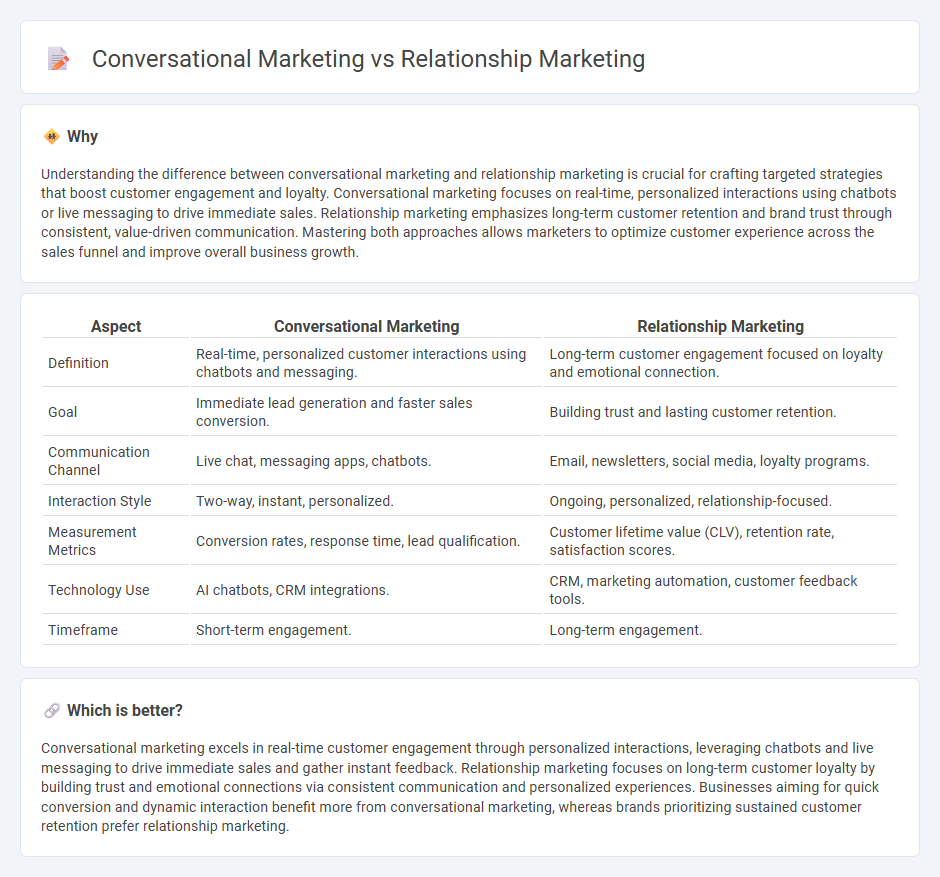 Conversational Marketing vs Relationship Marketing

Why

Understanding the difference between conversational marketing and relationship marketing is crucial for crafting targeted strategies that boost customer engagement and loyalty. Conversational marketing focuses on real-time, personalized interactions using chatbots or live messaging to drive immediate sales. Relationship marketing emphasizes long-term customer retention and brand trust through consistent, value-driven communication. Mastering both approaches allows marketers to optimize customer experience across the sales funnel and improve overall business growth.

| Aspect | Conversational Marketing | Relationship Marketing |
|---|---|---|
| Definition | Real-time, personalized customer interactions using chatbots and messaging. | Long-term customer engagement focused on loyalty and emotional connection. |
| Goal | Immediate lead generation and faster sales conversion. | Building trust and lasting customer retention. |
| Communication Channel | Live chat, messaging apps, chatbots. | Email, newsletters, social media, loyalty programs. |
| Interaction Style | Two-way, instant, personalized. | Ongoing, personalized, relationship-focused. |
| Measurement Metrics | Conversion rates, response time, lead qualification. | Customer lifetime value (CLV), retention rate, satisfaction scores. |
| Technology Use | AI chatbots, CRM integrations. | CRM, marketing automation, customer feedback tools. |
| Timeframe | Short-term engagement. | Long-term engagement. |

Which is better?

Conversational marketing excels in real-time customer engagement through personalized interactions, leveraging chatbots and live messaging to drive immediate sales and gather instant feedback. Relationship marketing focuses on long-term customer loyalty by building trust and emotional connections via consistent communication and personalized experiences. Businesses aiming for quick conversion and dynamic interaction benefit more from conversational marketing, whereas brands prioritizing sustained customer retention prefer relationship marketing.