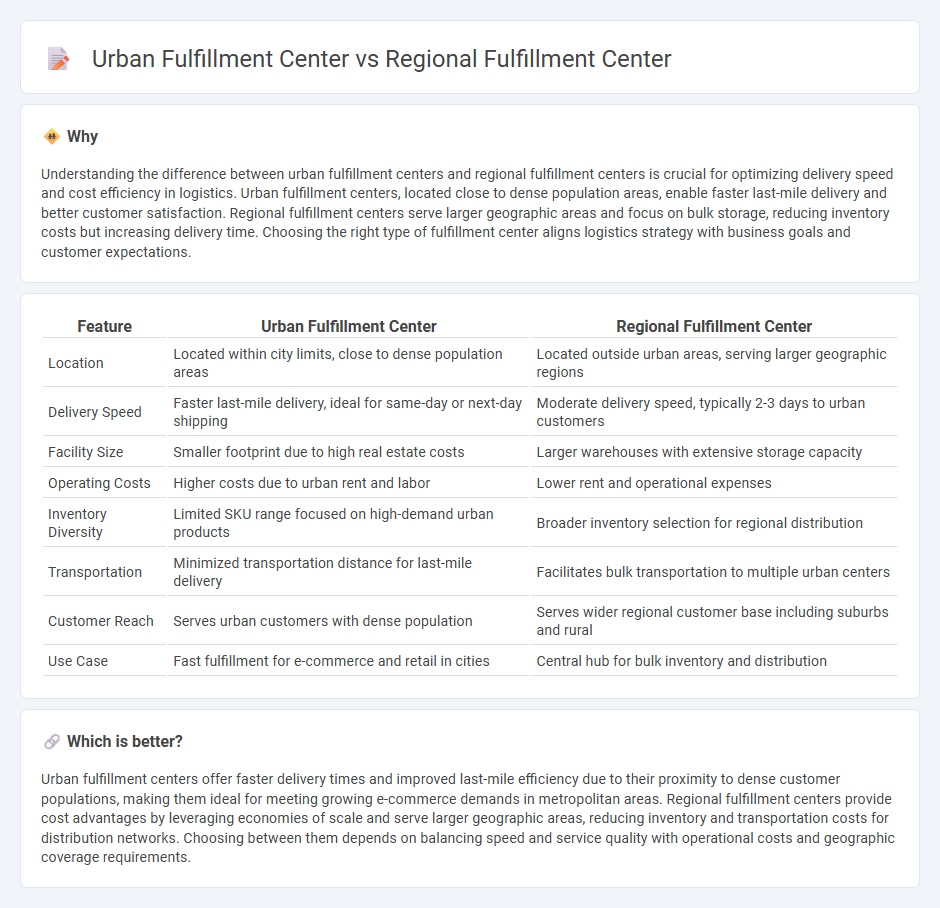 Urban Fulfillment Center vs Regional Fulfillment Center

Why

Understanding the difference between urban fulfillment centers and regional fulfillment centers is crucial for optimizing delivery speed and cost efficiency in logistics. Urban fulfillment centers, located close to dense population areas, enable faster last-mile delivery and better customer satisfaction. Regional fulfillment centers serve larger geographic areas and focus on bulk storage, reducing inventory costs but increasing delivery time. Choosing the right type of fulfillment center aligns logistics strategy with business goals and customer expectations.

| Feature | Urban Fulfillment Center | Regional Fulfillment Center |
|---|---|---|
| Location | Located within city limits, close to dense population areas | Located outside urban areas, serving larger geographic regions |
| Delivery Speed | Faster last-mile delivery, ideal for same-day or next-day shipping | Moderate delivery speed, typically 2-3 days to urban customers |
| Facility Size | Smaller footprint due to high real estate costs | Larger warehouses with extensive storage capacity |
| Operating Costs | Higher costs due to urban rent and labor | Lower rent and operational expenses |
| Inventory Diversity | Limited SKU range focused on high-demand urban products | Broader inventory selection for regional distribution |
| Transportation | Minimized transportation distance for last-mile delivery | Facilitates bulk transportation to multiple urban centers |
| Customer Reach | Serves urban customers with dense population | Serves wider regional customer base including suburbs and rural |
| Use Case | Fast fulfillment for e-commerce and retail in cities | Central hub for bulk inventory and distribution |

Which is better?

Urban fulfillment centers offer faster delivery times and improved last-mile efficiency due to their proximity to dense customer populations, making them ideal for meeting growing e-commerce demands in metropolitan areas. Regional fulfillment centers provide cost advantages by leveraging economies of scale and serve larger geographic areas, reducing inventory and transportation costs for distribution networks. Choosing between them depends on balancing speed and service quality with operational costs and geographic coverage requirements.