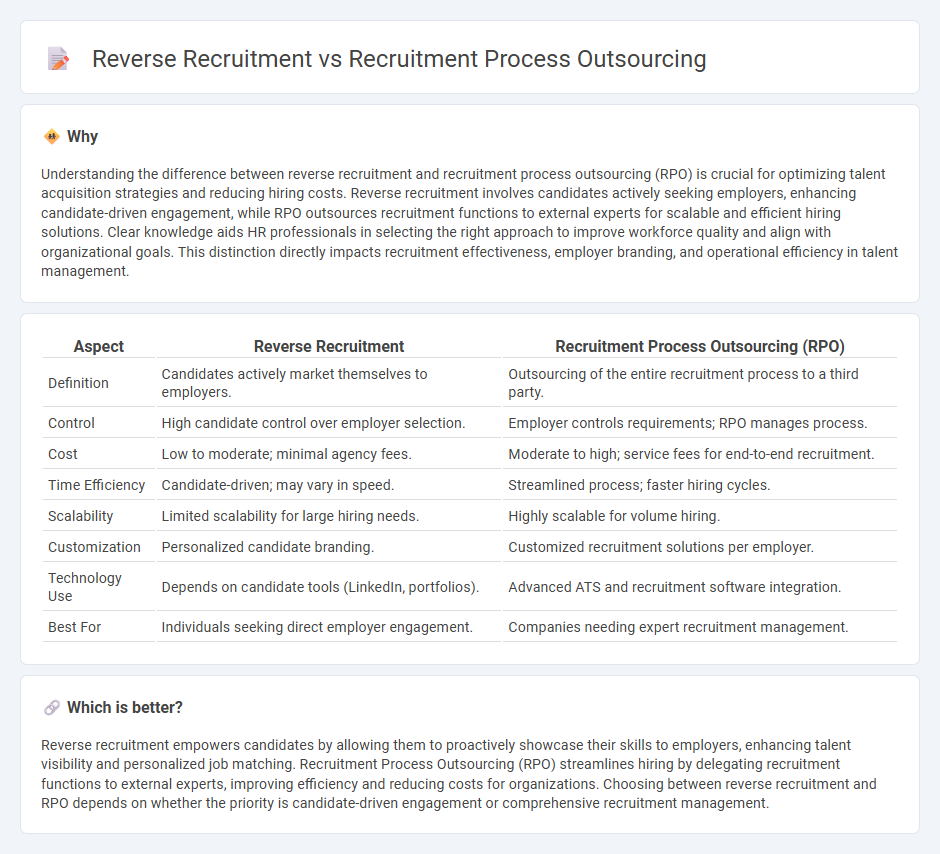 Reverse Recruitment vs Recruitment Process Outsourcing

Why

Understanding the difference between reverse recruitment and recruitment process outsourcing (RPO) is crucial for optimizing talent acquisition strategies and reducing hiring costs. Reverse recruitment involves candidates actively seeking employers, enhancing candidate-driven engagement, while RPO outsources recruitment functions to external experts for scalable and efficient hiring solutions. Clear knowledge aids HR professionals in selecting the right approach to improve workforce quality and align with organizational goals. This distinction directly impacts recruitment effectiveness, employer branding, and operational efficiency in talent management.

| Aspect | Reverse Recruitment | Recruitment Process Outsourcing (RPO) |
|---|---|---|
| Definition | Candidates actively market themselves to employers. | Outsourcing of the entire recruitment process to a third party. |
| Control | High candidate control over employer selection. | Employer controls requirements; RPO manages process. |
| Cost | Low to moderate; minimal agency fees. | Moderate to high; service fees for end-to-end recruitment. |
| Time Efficiency | Candidate-driven; may vary in speed. | Streamlined process; faster hiring cycles. |
| Scalability | Limited scalability for large hiring needs. | Highly scalable for volume hiring. |
| Customization | Personalized candidate branding. | Customized recruitment solutions per employer. |
| Technology Use | Depends on candidate tools (LinkedIn, portfolios). | Advanced ATS and recruitment software integration. |
| Best For | Individuals seeking direct employer engagement. | Companies needing expert recruitment management. |

Which is better?

Reverse recruitment empowers candidates by allowing them to proactively showcase their skills to employers, enhancing talent visibility and personalized job matching. Recruitment Process Outsourcing (RPO) streamlines hiring by delegating recruitment functions to external experts, improving efficiency and reducing costs for organizations. Choosing between reverse recruitment and RPO depends on whether the priority is candidate-driven engagement or comprehensive recruitment management.