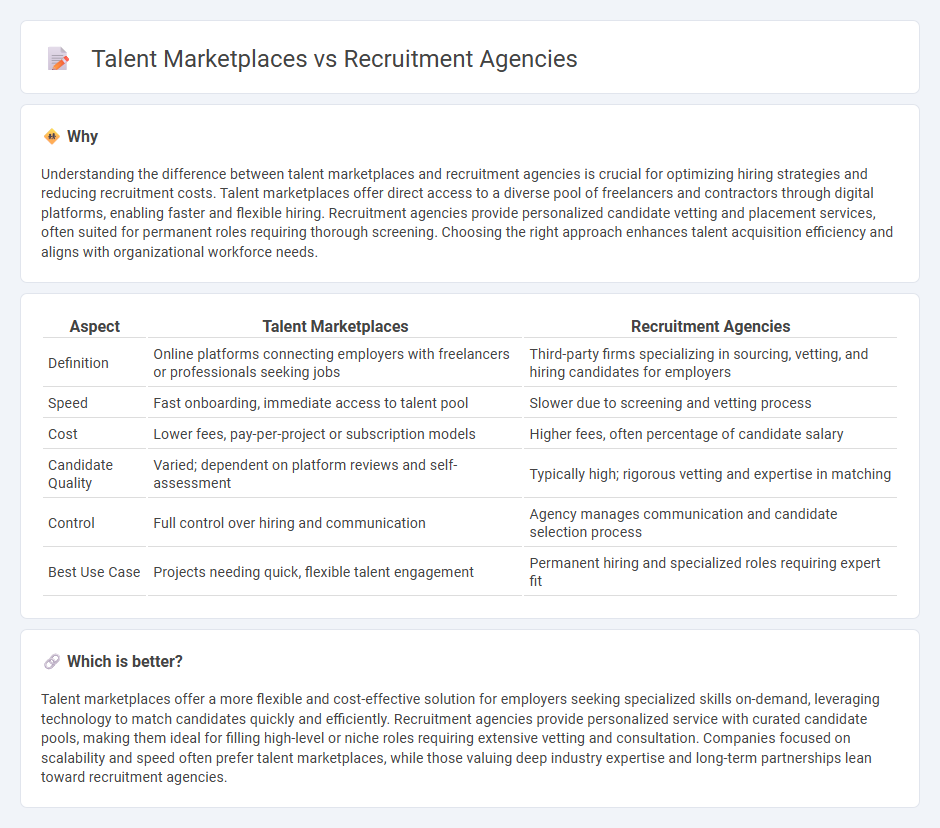 Talent Marketplaces vs Recruitment Agencies

Why

Understanding the difference between talent marketplaces and recruitment agencies is crucial for optimizing hiring strategies and reducing recruitment costs. Talent marketplaces offer direct access to a diverse pool of freelancers and contractors through digital platforms, enabling faster and flexible hiring. Recruitment agencies provide personalized candidate vetting and placement services, often suited for permanent roles requiring thorough screening. Choosing the right approach enhances talent acquisition efficiency and aligns with organizational workforce needs.

| Aspect | Talent Marketplaces | Recruitment Agencies |
|---|---|---|
| Definition | Online platforms connecting employers with freelancers or professionals seeking jobs | Third-party firms specializing in sourcing, vetting, and hiring candidates for employers |
| Speed | Fast onboarding, immediate access to talent pool | Slower due to screening and vetting process |
| Cost | Lower fees, pay-per-project or subscription models | Higher fees, often percentage of candidate salary |
| Candidate Quality | Varied; dependent on platform reviews and self-assessment | Typically high; rigorous vetting and expertise in matching |
| Control | Full control over hiring and communication | Agency manages communication and candidate selection process |
| Best Use Case | Projects needing quick, flexible talent engagement | Permanent hiring and specialized roles requiring expert fit |

Which is better?

Talent marketplaces offer a more flexible and cost-effective solution for employers seeking specialized skills on-demand, leveraging technology to match candidates quickly and efficiently. Recruitment agencies provide personalized service with curated candidate pools, making them ideal for filling high-level or niche roles requiring extensive vetting and consultation. Companies focused on scalability and speed often prefer talent marketplaces, while those valuing deep industry expertise and long-term partnerships lean toward recruitment agencies.