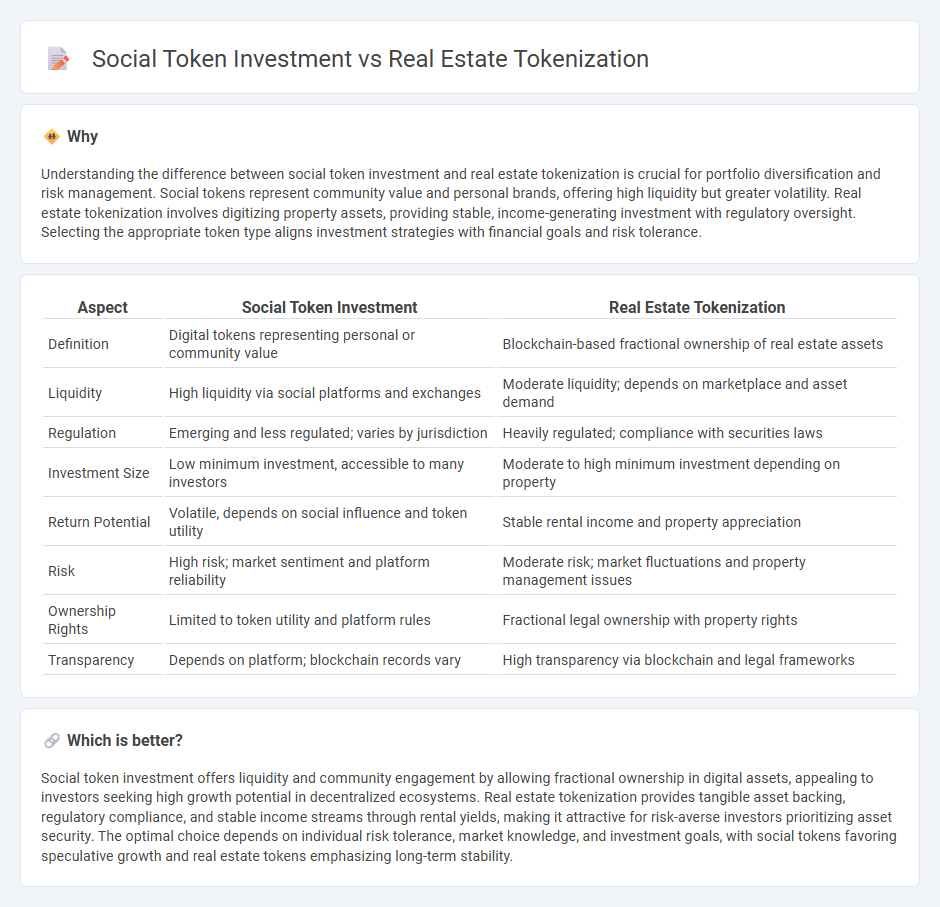 Social Token Investment vs Real Estate Tokenization

Why

Understanding the difference between social token investment and real estate tokenization is crucial for portfolio diversification and risk management. Social tokens represent community value and personal brands, offering high liquidity but greater volatility. Real estate tokenization involves digitizing property assets, providing stable, income-generating investment with regulatory oversight. Selecting the appropriate token type aligns investment strategies with financial goals and risk tolerance.

| Aspect | Social Token Investment | Real Estate Tokenization |
|---|---|---|
| Definition | Digital tokens representing personal or community value | Blockchain-based fractional ownership of real estate assets |
| Liquidity | High liquidity via social platforms and exchanges | Moderate liquidity; depends on marketplace and asset demand |
| Regulation | Emerging and less regulated; varies by jurisdiction | Heavily regulated; compliance with securities laws |
| Investment Size | Low minimum investment, accessible to many investors | Moderate to high minimum investment depending on property |
| Return Potential | Volatile, depends on social influence and token utility | Stable rental income and property appreciation |
| Risk | High risk; market sentiment and platform reliability | Moderate risk; market fluctuations and property management issues |
| Ownership Rights | Limited to token utility and platform rules | Fractional legal ownership with property rights |
| Transparency | Depends on platform; blockchain records vary | High transparency via blockchain and legal frameworks |

Which is better?

Social token investment offers liquidity and community engagement by allowing fractional ownership in digital assets, appealing to investors seeking high growth potential in decentralized ecosystems. Real estate tokenization provides tangible asset backing, regulatory compliance, and stable income streams through rental yields, making it attractive for risk-averse investors prioritizing asset security. The optimal choice depends on individual risk tolerance, market knowledge, and investment goals, with social tokens favoring speculative growth and real estate tokens emphasizing long-term stability.