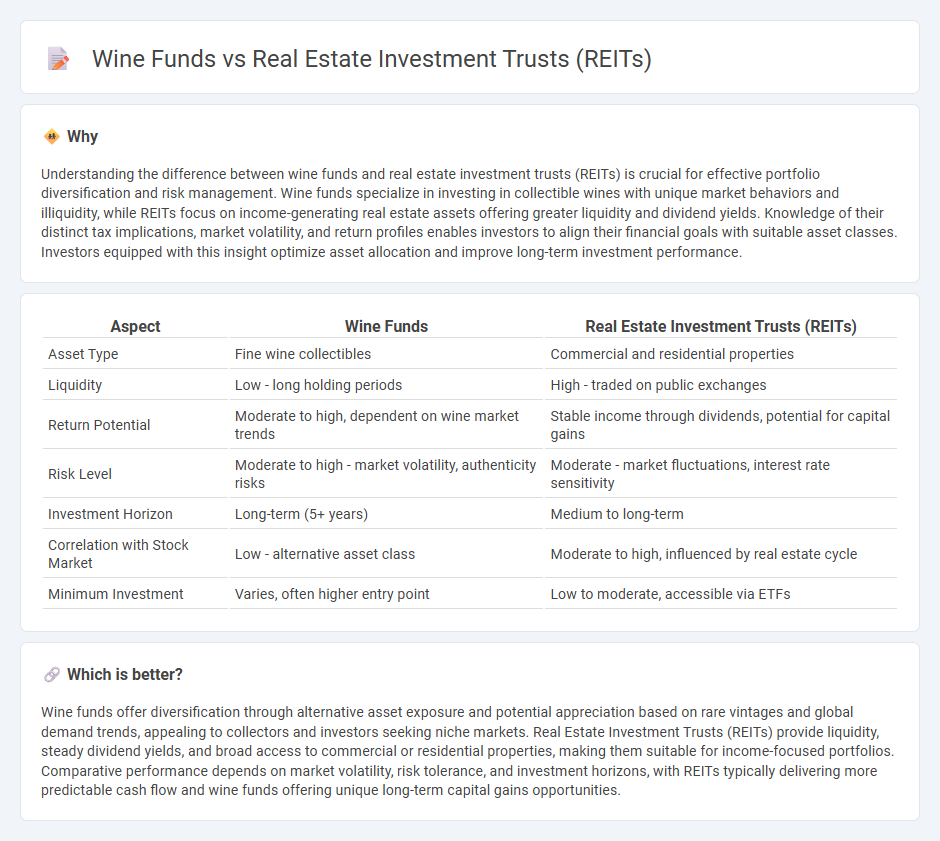 Wine Funds vs Real Estate Investment Trusts (REITs)

Why

Understanding the difference between wine funds and real estate investment trusts (REITs) is crucial for effective portfolio diversification and risk management. Wine funds specialize in investing in collectible wines with unique market behaviors and illiquidity, while REITs focus on income-generating real estate assets offering greater liquidity and dividend yields. Knowledge of their distinct tax implications, market volatility, and return profiles enables investors to align their financial goals with suitable asset classes. Investors equipped with this insight optimize asset allocation and improve long-term investment performance.

| Aspect | Wine Funds | Real Estate Investment Trusts (REITs) |
|---|---|---|
| Asset Type | Fine wine collectibles | Commercial and residential properties |
| Liquidity | Low - long holding periods | High - traded on public exchanges |
| Return Potential | Moderate to high, dependent on wine market trends | Stable income through dividends, potential for capital gains |
| Risk Level | Moderate to high - market volatility, authenticity risks | Moderate - market fluctuations, interest rate sensitivity |
| Investment Horizon | Long-term (5+ years) | Medium to long-term |
| Correlation with Stock Market | Low - alternative asset class | Moderate to high, influenced by real estate cycle |
| Minimum Investment | Varies, often higher entry point | Low to moderate, accessible via ETFs |

Which is better?

Wine funds offer diversification through alternative asset exposure and potential appreciation based on rare vintages and global demand trends, appealing to collectors and investors seeking niche markets. Real Estate Investment Trusts (REITs) provide liquidity, steady dividend yields, and broad access to commercial or residential properties, making them suitable for income-focused portfolios. Comparative performance depends on market volatility, risk tolerance, and investment horizons, with REITs typically delivering more predictable cash flow and wine funds offering unique long-term capital gains opportunities.