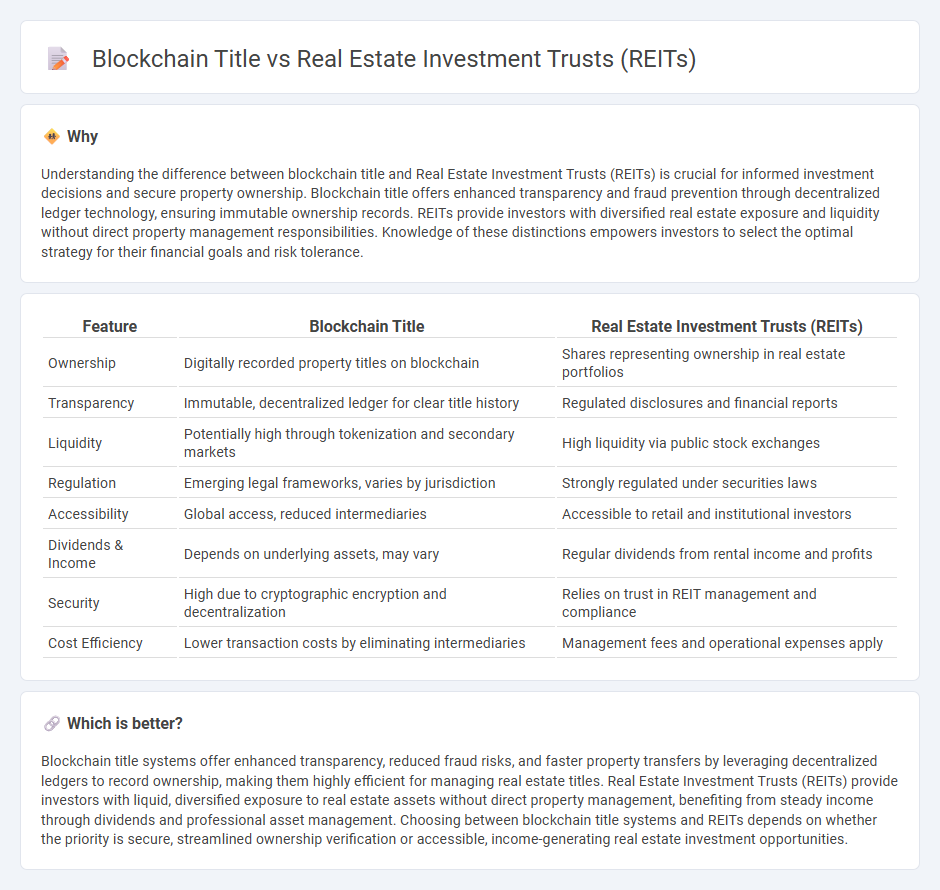 Blockchain Title vs Real Estate Investment Trusts (REITs)

Why

Understanding the difference between blockchain title and Real Estate Investment Trusts (REITs) is crucial for informed investment decisions and secure property ownership. Blockchain title offers enhanced transparency and fraud prevention through decentralized ledger technology, ensuring immutable ownership records. REITs provide investors with diversified real estate exposure and liquidity without direct property management responsibilities. Knowledge of these distinctions empowers investors to select the optimal strategy for their financial goals and risk tolerance.

| Feature | Blockchain Title | Real Estate Investment Trusts (REITs) |
|---|---|---|
| Ownership | Digitally recorded property titles on blockchain | Shares representing ownership in real estate portfolios |
| Transparency | Immutable, decentralized ledger for clear title history | Regulated disclosures and financial reports |
| Liquidity | Potentially high through tokenization and secondary markets | High liquidity via public stock exchanges |
| Regulation | Emerging legal frameworks, varies by jurisdiction | Strongly regulated under securities laws |
| Accessibility | Global access, reduced intermediaries | Accessible to retail and institutional investors |
| Dividends & Income | Depends on underlying assets, may vary | Regular dividends from rental income and profits |
| Security | High due to cryptographic encryption and decentralization | Relies on trust in REIT management and compliance |
| Cost Efficiency | Lower transaction costs by eliminating intermediaries | Management fees and operational expenses apply |

Which is better?

Blockchain title systems offer enhanced transparency, reduced fraud risks, and faster property transfers by leveraging decentralized ledgers to record ownership, making them highly efficient for managing real estate titles. Real Estate Investment Trusts (REITs) provide investors with liquid, diversified exposure to real estate assets without direct property management, benefiting from steady income through dividends and professional asset management. Choosing between blockchain title systems and REITs depends on whether the priority is secure, streamlined ownership verification or accessible, income-generating real estate investment opportunities.