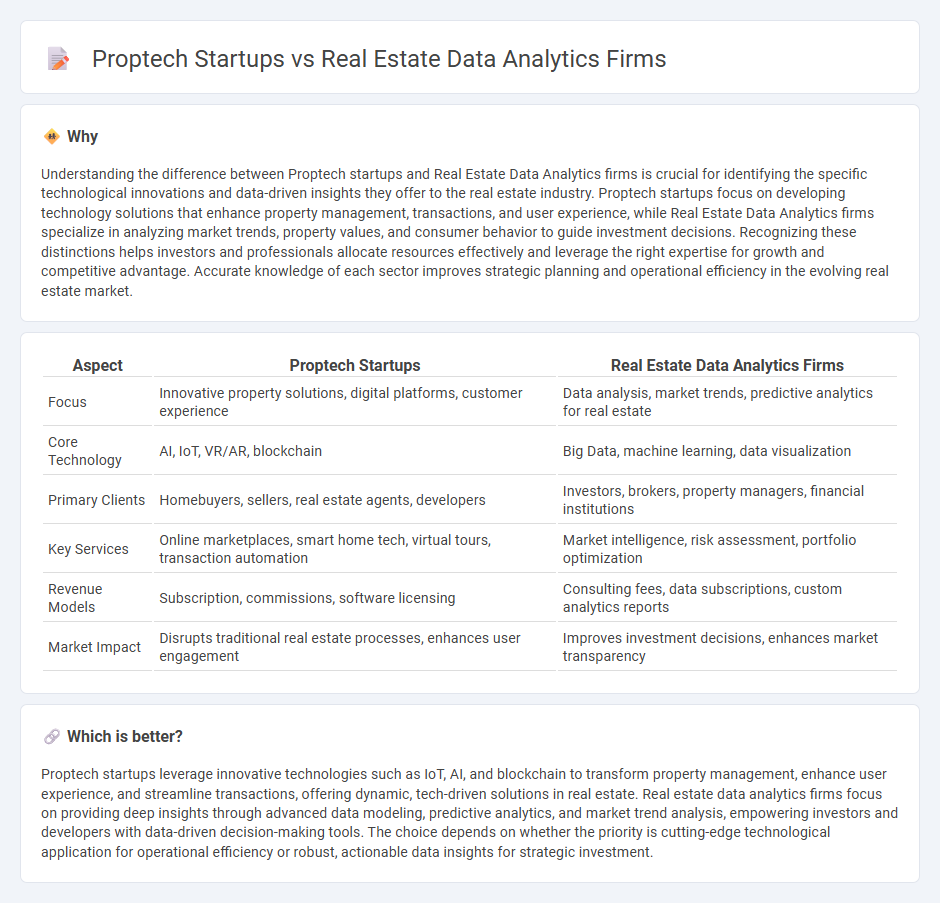 Proptech Startups vs Real Estate Data Analytics Firms

Why

Understanding the difference between Proptech startups and Real Estate Data Analytics firms is crucial for identifying the specific technological innovations and data-driven insights they offer to the real estate industry. Proptech startups focus on developing technology solutions that enhance property management, transactions, and user experience, while Real Estate Data Analytics firms specialize in analyzing market trends, property values, and consumer behavior to guide investment decisions. Recognizing these distinctions helps investors and professionals allocate resources effectively and leverage the right expertise for growth and competitive advantage. Accurate knowledge of each sector improves strategic planning and operational efficiency in the evolving real estate market.

| Aspect | Proptech Startups | Real Estate Data Analytics Firms |
|---|---|---|
| Focus | Innovative property solutions, digital platforms, customer experience | Data analysis, market trends, predictive analytics for real estate |
| Core Technology | AI, IoT, VR/AR, blockchain | Big Data, machine learning, data visualization |
| Primary Clients | Homebuyers, sellers, real estate agents, developers | Investors, brokers, property managers, financial institutions |
| Key Services | Online marketplaces, smart home tech, virtual tours, transaction automation | Market intelligence, risk assessment, portfolio optimization |
| Revenue Models | Subscription, commissions, software licensing | Consulting fees, data subscriptions, custom analytics reports |
| Market Impact | Disrupts traditional real estate processes, enhances user engagement | Improves investment decisions, enhances market transparency |

Which is better?

Proptech startups leverage innovative technologies such as IoT, AI, and blockchain to transform property management, enhance user experience, and streamline transactions, offering dynamic, tech-driven solutions in real estate. Real estate data analytics firms focus on providing deep insights through advanced data modeling, predictive analytics, and market trend analysis, empowering investors and developers with data-driven decision-making tools. The choice depends on whether the priority is cutting-edge technological application for operational efficiency or robust, actionable data insights for strategic investment.