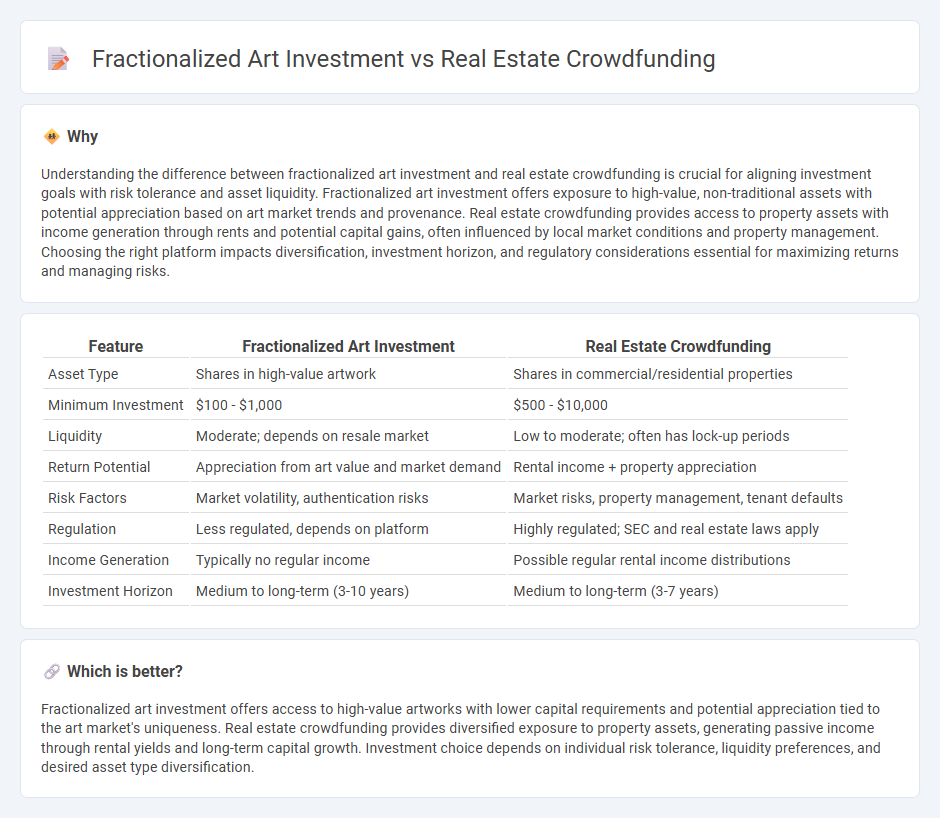 Fractionalized Art Investment vs Real Estate Crowdfunding

Why

Understanding the difference between fractionalized art investment and real estate crowdfunding is crucial for aligning investment goals with risk tolerance and asset liquidity. Fractionalized art investment offers exposure to high-value, non-traditional assets with potential appreciation based on art market trends and provenance. Real estate crowdfunding provides access to property assets with income generation through rents and potential capital gains, often influenced by local market conditions and property management. Choosing the right platform impacts diversification, investment horizon, and regulatory considerations essential for maximizing returns and managing risks.

| Feature | Fractionalized Art Investment | Real Estate Crowdfunding |
|---|---|---|
| Asset Type | Shares in high-value artwork | Shares in commercial/residential properties |
| Minimum Investment | \$100 - \$1,000 | \$500 - \$10,000 |
| Liquidity | Moderate; depends on resale market | Low to moderate; often has lock-up periods |
| Return Potential | Appreciation from art value and market demand | Rental income + property appreciation |
| Risk Factors | Market volatility, authentication risks | Market risks, property management, tenant defaults |
| Regulation | Less regulated, depends on platform | Highly regulated; SEC and real estate laws apply |
| Income Generation | Typically no regular income | Possible regular rental income distributions |
| Investment Horizon | Medium to long-term (3-10 years) | Medium to long-term (3-7 years) |

Which is better?

Fractionalized art investment offers access to high-value artworks with lower capital requirements and potential appreciation tied to the art market's uniqueness. Real estate crowdfunding provides diversified exposure to property assets, generating passive income through rental yields and long-term capital growth. Investment choice depends on individual risk tolerance, liquidity preferences, and desired asset type diversification.