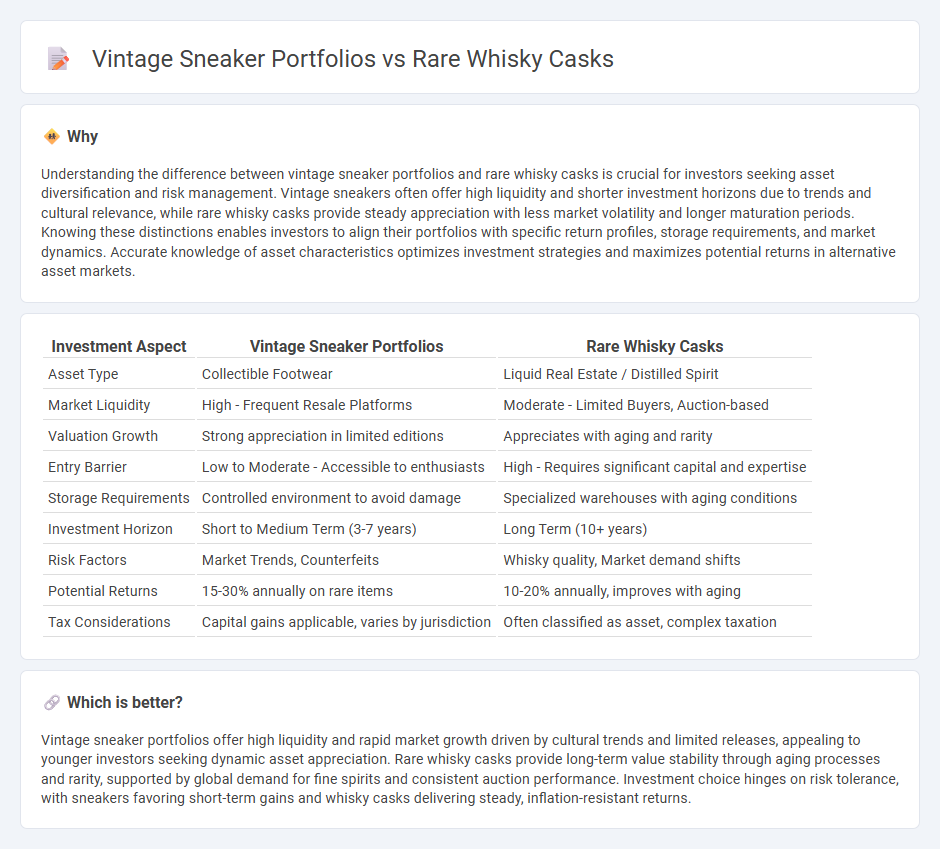 Vintage Sneaker Portfolios vs Rare Whisky Casks

Why

Understanding the difference between vintage sneaker portfolios and rare whisky casks is crucial for investors seeking asset diversification and risk management. Vintage sneakers often offer high liquidity and shorter investment horizons due to trends and cultural relevance, while rare whisky casks provide steady appreciation with less market volatility and longer maturation periods. Knowing these distinctions enables investors to align their portfolios with specific return profiles, storage requirements, and market dynamics. Accurate knowledge of asset characteristics optimizes investment strategies and maximizes potential returns in alternative asset markets.

| Investment Aspect | Vintage Sneaker Portfolios | Rare Whisky Casks |
|---|---|---|
| Asset Type | Collectible Footwear | Liquid Real Estate / Distilled Spirit |
| Market Liquidity | High - Frequent Resale Platforms | Moderate - Limited Buyers, Auction-based |
| Valuation Growth | Strong appreciation in limited editions | Appreciates with aging and rarity |
| Entry Barrier | Low to Moderate - Accessible to enthusiasts | High - Requires significant capital and expertise |
| Storage Requirements | Controlled environment to avoid damage | Specialized warehouses with aging conditions |
| Investment Horizon | Short to Medium Term (3-7 years) | Long Term (10+ years) |
| Risk Factors | Market Trends, Counterfeits | Whisky quality, Market demand shifts |
| Potential Returns | 15-30% annually on rare items | 10-20% annually, improves with aging |
| Tax Considerations | Capital gains applicable, varies by jurisdiction | Often classified as asset, complex taxation |

Which is better?

Vintage sneaker portfolios offer high liquidity and rapid market growth driven by cultural trends and limited releases, appealing to younger investors seeking dynamic asset appreciation. Rare whisky casks provide long-term value stability through aging processes and rarity, supported by global demand for fine spirits and consistent auction performance. Investment choice hinges on risk tolerance, with sneakers favoring short-term gains and whisky casks delivering steady, inflation-resistant returns.