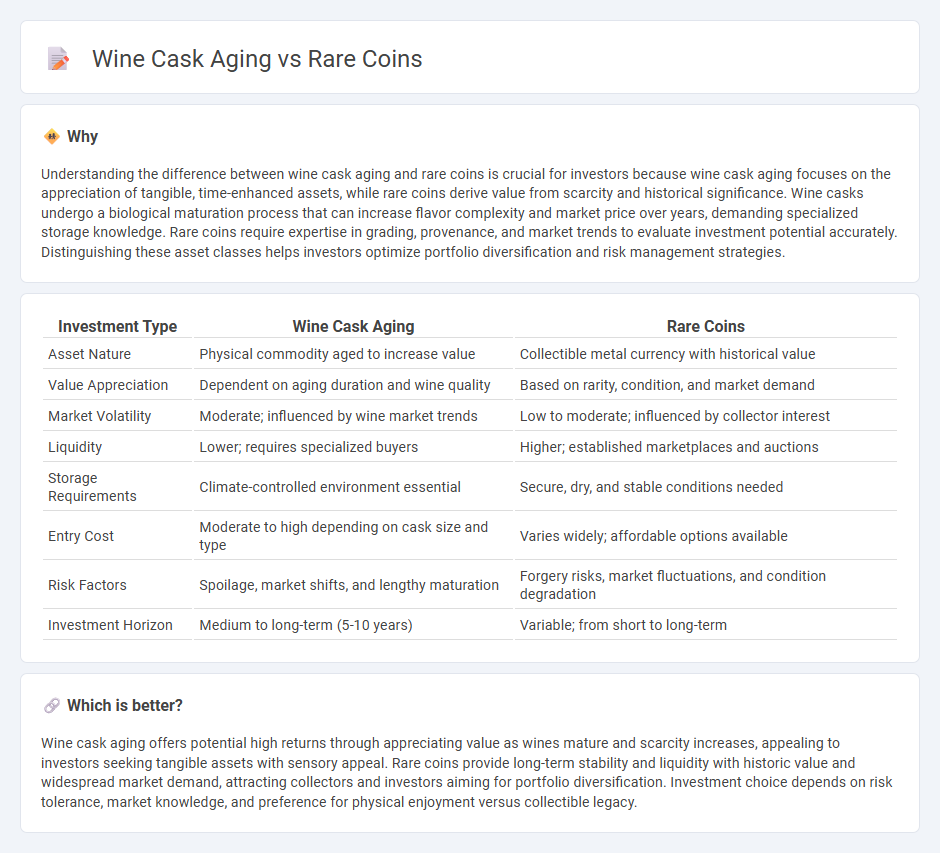 Wine Cask Aging vs Rare Coins

Why

Understanding the difference between wine cask aging and rare coins is crucial for investors because wine cask aging focuses on the appreciation of tangible, time-enhanced assets, while rare coins derive value from scarcity and historical significance. Wine casks undergo a biological maturation process that can increase flavor complexity and market price over years, demanding specialized storage knowledge. Rare coins require expertise in grading, provenance, and market trends to evaluate investment potential accurately. Distinguishing these asset classes helps investors optimize portfolio diversification and risk management strategies.

| Investment Type | Wine Cask Aging | Rare Coins |
|---|---|---|
| Asset Nature | Physical commodity aged to increase value | Collectible metal currency with historical value |
| Value Appreciation | Dependent on aging duration and wine quality | Based on rarity, condition, and market demand |
| Market Volatility | Moderate; influenced by wine market trends | Low to moderate; influenced by collector interest |
| Liquidity | Lower; requires specialized buyers | Higher; established marketplaces and auctions |
| Storage Requirements | Climate-controlled environment essential | Secure, dry, and stable conditions needed |
| Entry Cost | Moderate to high depending on cask size and type | Varies widely; affordable options available |
| Risk Factors | Spoilage, market shifts, and lengthy maturation | Forgery risks, market fluctuations, and condition degradation |
| Investment Horizon | Medium to long-term (5-10 years) | Variable; from short to long-term |

Which is better?

Wine cask aging offers potential high returns through appreciating value as wines mature and scarcity increases, appealing to investors seeking tangible assets with sensory appeal. Rare coins provide long-term stability and liquidity with historic value and widespread market demand, attracting collectors and investors aiming for portfolio diversification. Investment choice depends on risk tolerance, market knowledge, and preference for physical enjoyment versus collectible legacy.