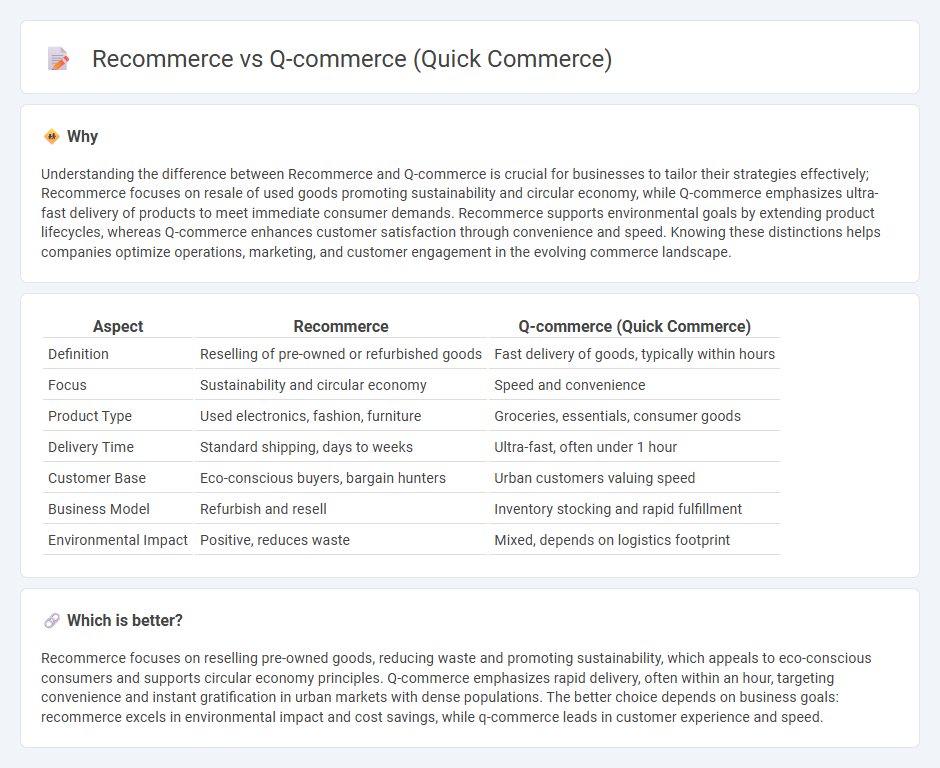 Recommerce vs Q-commerce (Quick Commerce)

Why

Understanding the difference between Recommerce and Q-commerce is crucial for businesses to tailor their strategies effectively; Recommerce focuses on resale of used goods promoting sustainability and circular economy, while Q-commerce emphasizes ultra-fast delivery of products to meet immediate consumer demands. Recommerce supports environmental goals by extending product lifecycles, whereas Q-commerce enhances customer satisfaction through convenience and speed. Knowing these distinctions helps companies optimize operations, marketing, and customer engagement in the evolving commerce landscape.

| Aspect | Recommerce | Q-commerce (Quick Commerce) |
|---|---|---|
| Definition | Reselling of pre-owned or refurbished goods | Fast delivery of goods, typically within hours |
| Focus | Sustainability and circular economy | Speed and convenience |
| Product Type | Used electronics, fashion, furniture | Groceries, essentials, consumer goods |
| Delivery Time | Standard shipping, days to weeks | Ultra-fast, often under 1 hour |
| Customer Base | Eco-conscious buyers, bargain hunters | Urban customers valuing speed |
| Business Model | Refurbish and resell | Inventory stocking and rapid fulfillment |
| Environmental Impact | Positive, reduces waste | Mixed, depends on logistics footprint |

Which is better?

Recommerce focuses on reselling pre-owned goods, reducing waste and promoting sustainability, which appeals to eco-conscious consumers and supports circular economy principles. Q-commerce emphasizes rapid delivery, often within an hour, targeting convenience and instant gratification in urban markets with dense populations. The better choice depends on business goals: recommerce excels in environmental impact and cost savings, while q-commerce leads in customer experience and speed.