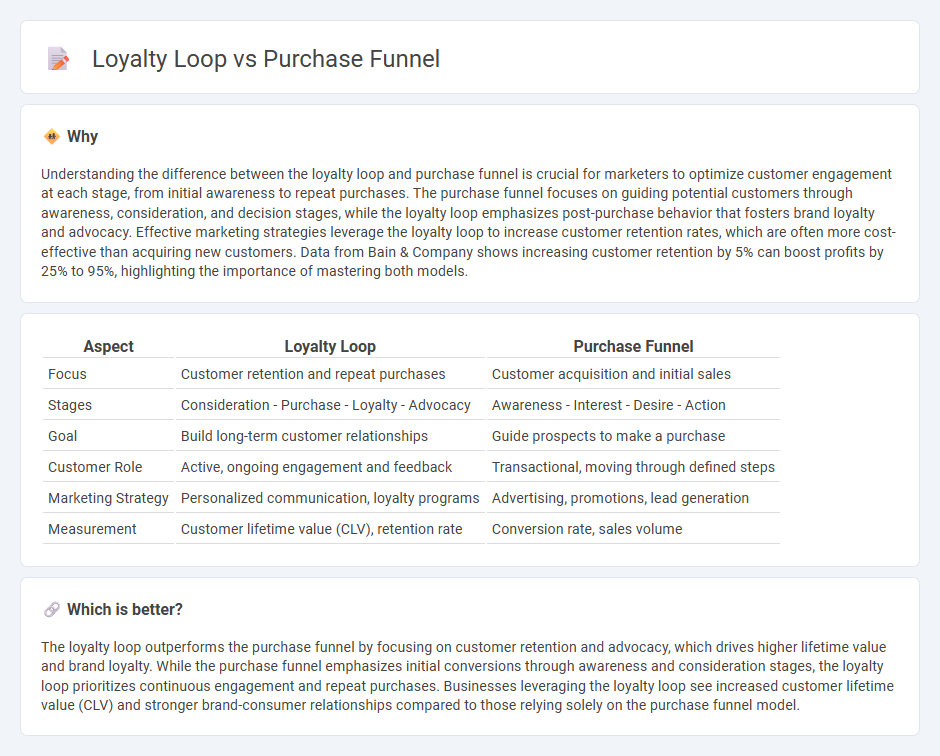 Loyalty Loop vs Purchase Funnel

Why

Understanding the difference between the loyalty loop and purchase funnel is crucial for marketers to optimize customer engagement at each stage, from initial awareness to repeat purchases. The purchase funnel focuses on guiding potential customers through awareness, consideration, and decision stages, while the loyalty loop emphasizes post-purchase behavior that fosters brand loyalty and advocacy. Effective marketing strategies leverage the loyalty loop to increase customer retention rates, which are often more cost-effective than acquiring new customers. Data from Bain & Company shows increasing customer retention by 5% can boost profits by 25% to 95%, highlighting the importance of mastering both models.

| Aspect | Loyalty Loop | Purchase Funnel |
|---|---|---|
| Focus | Customer retention and repeat purchases | Customer acquisition and initial sales |
| Stages | Consideration - Purchase - Loyalty - Advocacy | Awareness - Interest - Desire - Action |
| Goal | Build long-term customer relationships | Guide prospects to make a purchase |
| Customer Role | Active, ongoing engagement and feedback | Transactional, moving through defined steps |
| Marketing Strategy | Personalized communication, loyalty programs | Advertising, promotions, lead generation |
| Measurement | Customer lifetime value (CLV), retention rate | Conversion rate, sales volume |

Which is better?

The loyalty loop outperforms the purchase funnel by focusing on customer retention and advocacy, which drives higher lifetime value and brand loyalty. While the purchase funnel emphasizes initial conversions through awareness and consideration stages, the loyalty loop prioritizes continuous engagement and repeat purchases. Businesses leveraging the loyalty loop see increased customer lifetime value (CLV) and stronger brand-consumer relationships compared to those relying solely on the purchase funnel model.