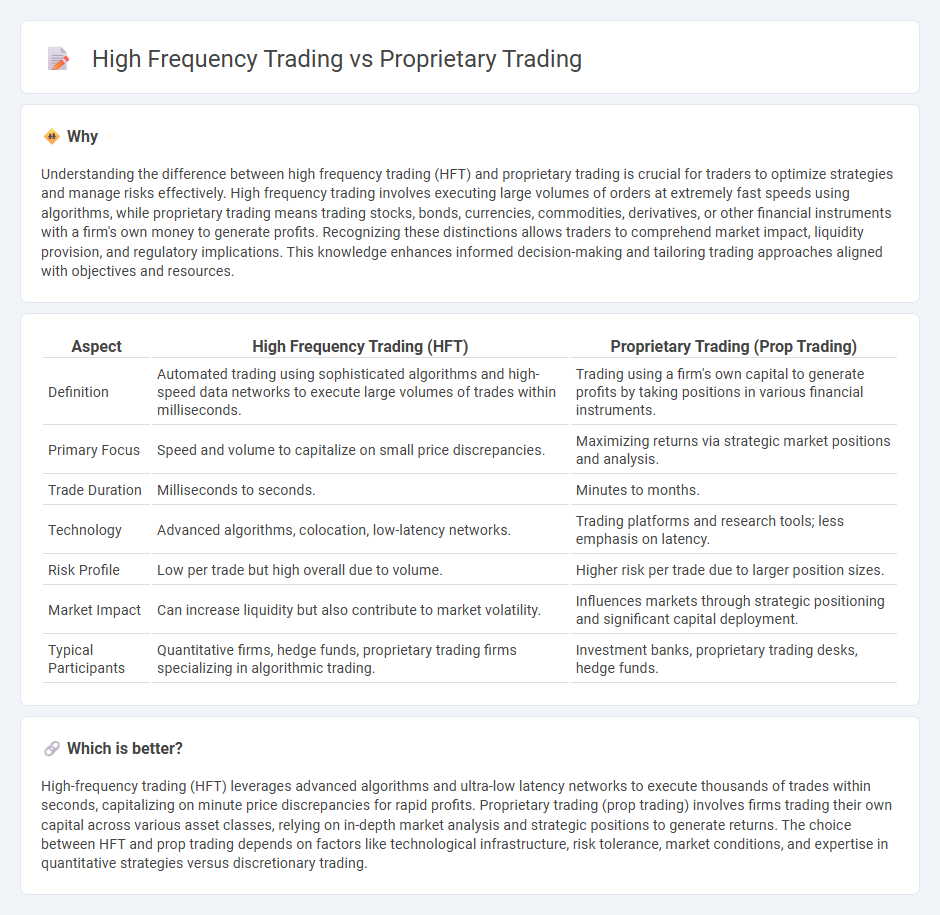 High Frequency Trading vs Proprietary Trading

Why

Understanding the difference between high frequency trading (HFT) and proprietary trading is crucial for traders to optimize strategies and manage risks effectively. High frequency trading involves executing large volumes of orders at extremely fast speeds using algorithms, while proprietary trading means trading stocks, bonds, currencies, commodities, derivatives, or other financial instruments with a firm's own money to generate profits. Recognizing these distinctions allows traders to comprehend market impact, liquidity provision, and regulatory implications. This knowledge enhances informed decision-making and tailoring trading approaches aligned with objectives and resources.

| Aspect | High Frequency Trading (HFT) | Proprietary Trading (Prop Trading) |
|---|---|---|
| Definition | Automated trading using sophisticated algorithms and high-speed data networks to execute large volumes of trades within milliseconds. | Trading using a firm's own capital to generate profits by taking positions in various financial instruments. |
| Primary Focus | Speed and volume to capitalize on small price discrepancies. | Maximizing returns via strategic market positions and analysis. |
| Trade Duration | Milliseconds to seconds. | Minutes to months. |
| Technology | Advanced algorithms, colocation, low-latency networks. | Trading platforms and research tools; less emphasis on latency. |
| Risk Profile | Low per trade but high overall due to volume. | Higher risk per trade due to larger position sizes. |
| Market Impact | Can increase liquidity but also contribute to market volatility. | Influences markets through strategic positioning and significant capital deployment. |
| Typical Participants | Quantitative firms, hedge funds, proprietary trading firms specializing in algorithmic trading. | Investment banks, proprietary trading desks, hedge funds. |

Which is better?

High-frequency trading (HFT) leverages advanced algorithms and ultra-low latency networks to execute thousands of trades within seconds, capitalizing on minute price discrepancies for rapid profits. Proprietary trading (prop trading) involves firms trading their own capital across various asset classes, relying on in-depth market analysis and strategic positions to generate returns. The choice between HFT and prop trading depends on factors like technological infrastructure, risk tolerance, market conditions, and expertise in quantitative strategies versus discretionary trading.