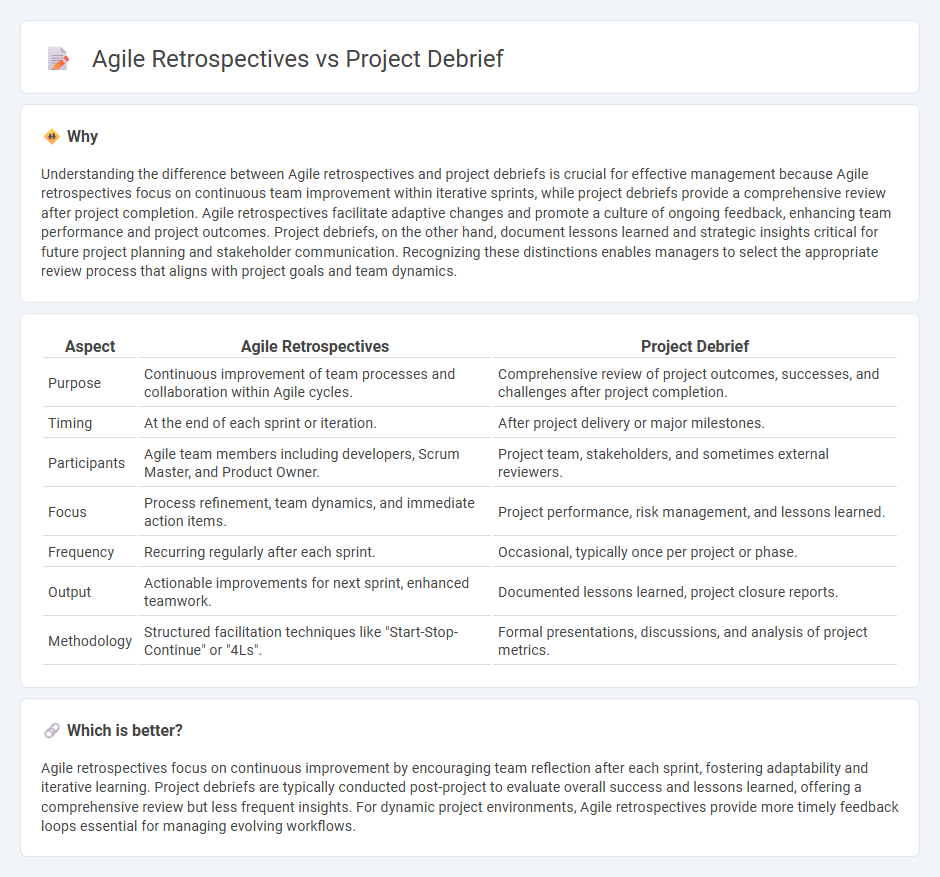 Agile Retrospectives vs Project Debrief

Why

Understanding the difference between Agile retrospectives and project debriefs is crucial for effective management because Agile retrospectives focus on continuous team improvement within iterative sprints, while project debriefs provide a comprehensive review after project completion. Agile retrospectives facilitate adaptive changes and promote a culture of ongoing feedback, enhancing team performance and project outcomes. Project debriefs, on the other hand, document lessons learned and strategic insights critical for future project planning and stakeholder communication. Recognizing these distinctions enables managers to select the appropriate review process that aligns with project goals and team dynamics.

| Aspect | Agile Retrospectives | Project Debrief |
|---|---|---|
| Purpose | Continuous improvement of team processes and collaboration within Agile cycles. | Comprehensive review of project outcomes, successes, and challenges after project completion. |
| Timing | At the end of each sprint or iteration. | After project delivery or major milestones. |
| Participants | Agile team members including developers, Scrum Master, and Product Owner. | Project team, stakeholders, and sometimes external reviewers. |
| Focus | Process refinement, team dynamics, and immediate action items. | Project performance, risk management, and lessons learned. |
| Frequency | Recurring regularly after each sprint. | Occasional, typically once per project or phase. |
| Output | Actionable improvements for next sprint, enhanced teamwork. | Documented lessons learned, project closure reports. |
| Methodology | Structured facilitation techniques like "Start-Stop-Continue" or "4Ls". | Formal presentations, discussions, and analysis of project metrics. |

Which is better?

Agile retrospectives focus on continuous improvement by encouraging team reflection after each sprint, fostering adaptability and iterative learning. Project debriefs are typically conducted post-project to evaluate overall success and lessons learned, offering a comprehensive review but less frequent insights. For dynamic project environments, Agile retrospectives provide more timely feedback loops essential for managing evolving workflows.