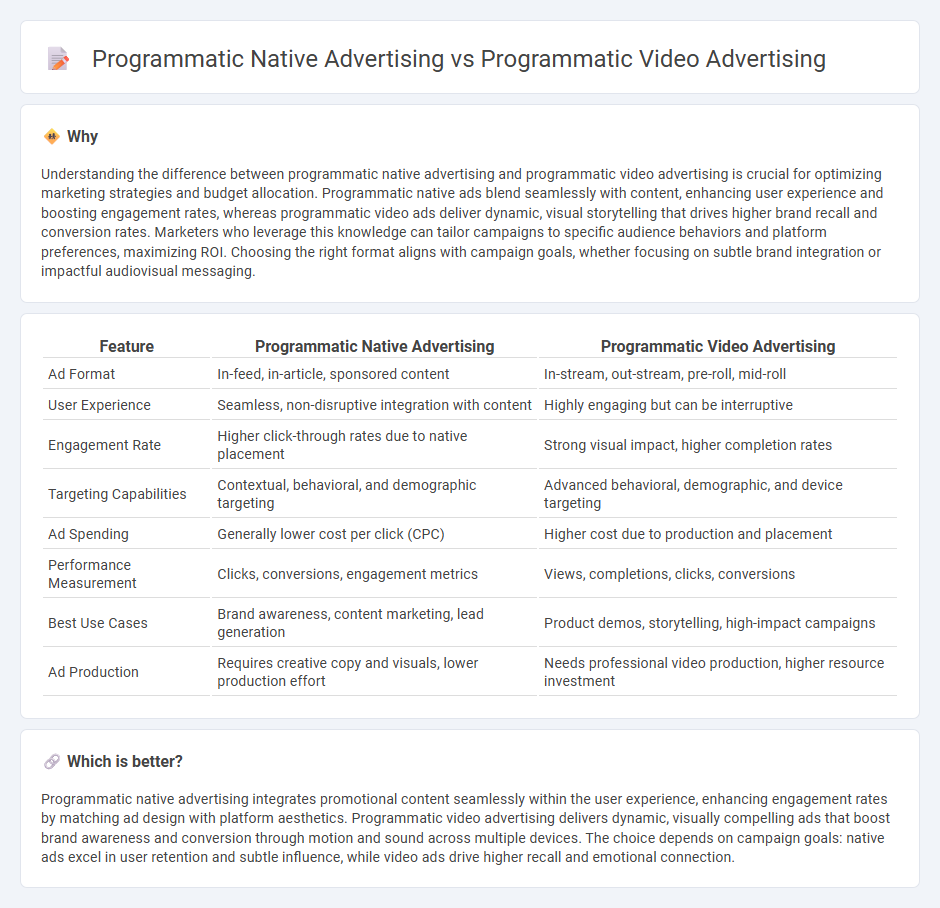 Programmatic Native Advertising vs Programmatic Video Advertising

Why

Understanding the difference between programmatic native advertising and programmatic video advertising is crucial for optimizing marketing strategies and budget allocation. Programmatic native ads blend seamlessly with content, enhancing user experience and boosting engagement rates, whereas programmatic video ads deliver dynamic, visual storytelling that drives higher brand recall and conversion rates. Marketers who leverage this knowledge can tailor campaigns to specific audience behaviors and platform preferences, maximizing ROI. Choosing the right format aligns with campaign goals, whether focusing on subtle brand integration or impactful audiovisual messaging.

| Feature | Programmatic Native Advertising | Programmatic Video Advertising |
|---|---|---|
| Ad Format | In-feed, in-article, sponsored content | In-stream, out-stream, pre-roll, mid-roll |
| User Experience | Seamless, non-disruptive integration with content | Highly engaging but can be interruptive |
| Engagement Rate | Higher click-through rates due to native placement | Strong visual impact, higher completion rates |
| Targeting Capabilities | Contextual, behavioral, and demographic targeting | Advanced behavioral, demographic, and device targeting |
| Ad Spending | Generally lower cost per click (CPC) | Higher cost due to production and placement |
| Performance Measurement | Clicks, conversions, engagement metrics | Views, completions, clicks, conversions |
| Best Use Cases | Brand awareness, content marketing, lead generation | Product demos, storytelling, high-impact campaigns |
| Ad Production | Requires creative copy and visuals, lower production effort | Needs professional video production, higher resource investment |

Which is better?

Programmatic native advertising integrates promotional content seamlessly within the user experience, enhancing engagement rates by matching ad design with platform aesthetics. Programmatic video advertising delivers dynamic, visually compelling ads that boost brand awareness and conversion through motion and sound across multiple devices. The choice depends on campaign goals: native ads excel in user retention and subtle influence, while video ads drive higher recall and emotional connection.