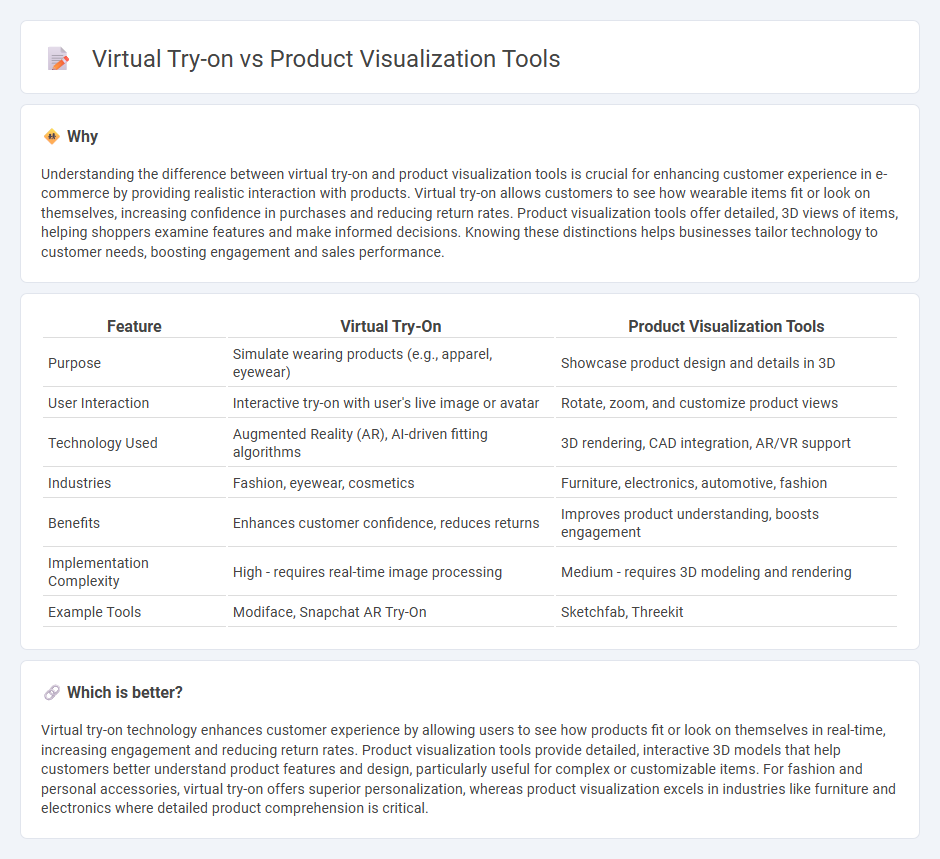 Virtual Try-on vs Product Visualization Tools

Why

Understanding the difference between virtual try-on and product visualization tools is crucial for enhancing customer experience in e-commerce by providing realistic interaction with products. Virtual try-on allows customers to see how wearable items fit or look on themselves, increasing confidence in purchases and reducing return rates. Product visualization tools offer detailed, 3D views of items, helping shoppers examine features and make informed decisions. Knowing these distinctions helps businesses tailor technology to customer needs, boosting engagement and sales performance.

| Feature | Virtual Try-On | Product Visualization Tools |
|---|---|---|
| Purpose | Simulate wearing products (e.g., apparel, eyewear) | Showcase product design and details in 3D |
| User Interaction | Interactive try-on with user's live image or avatar | Rotate, zoom, and customize product views |
| Technology Used | Augmented Reality (AR), AI-driven fitting algorithms | 3D rendering, CAD integration, AR/VR support |
| Industries | Fashion, eyewear, cosmetics | Furniture, electronics, automotive, fashion |
| Benefits | Enhances customer confidence, reduces returns | Improves product understanding, boosts engagement |
| Implementation Complexity | High - requires real-time image processing | Medium - requires 3D modeling and rendering |
| Example Tools | Modiface, Snapchat AR Try-On | Sketchfab, Threekit |

Which is better?

Virtual try-on technology enhances customer experience by allowing users to see how products fit or look on themselves in real-time, increasing engagement and reducing return rates. Product visualization tools provide detailed, interactive 3D models that help customers better understand product features and design, particularly useful for complex or customizable items. For fashion and personal accessories, virtual try-on offers superior personalization, whereas product visualization excels in industries like furniture and electronics where detailed product comprehension is critical.