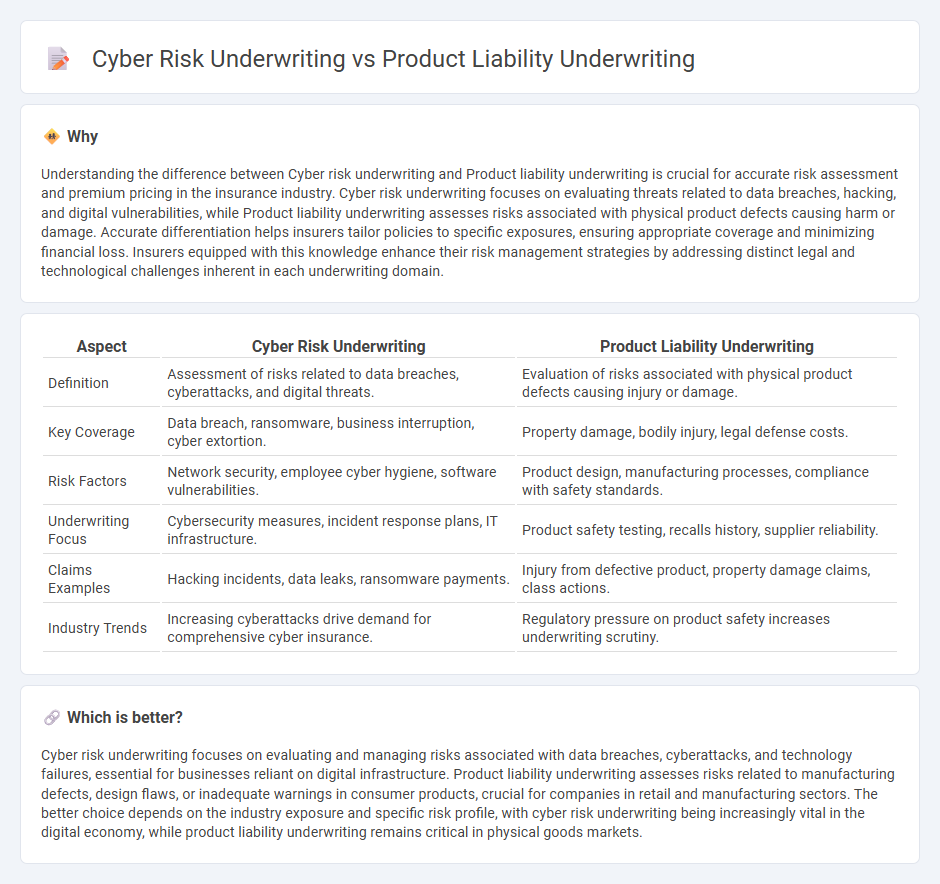 Cyber Risk Underwriting vs Product Liability Underwriting

Why

Understanding the difference between Cyber risk underwriting and Product liability underwriting is crucial for accurate risk assessment and premium pricing in the insurance industry. Cyber risk underwriting focuses on evaluating threats related to data breaches, hacking, and digital vulnerabilities, while Product liability underwriting assesses risks associated with physical product defects causing harm or damage. Accurate differentiation helps insurers tailor policies to specific exposures, ensuring appropriate coverage and minimizing financial loss. Insurers equipped with this knowledge enhance their risk management strategies by addressing distinct legal and technological challenges inherent in each underwriting domain.

| Aspect | Cyber Risk Underwriting | Product Liability Underwriting |
|---|---|---|
| Definition | Assessment of risks related to data breaches, cyberattacks, and digital threats. | Evaluation of risks associated with physical product defects causing injury or damage. |
| Key Coverage | Data breach, ransomware, business interruption, cyber extortion. | Property damage, bodily injury, legal defense costs. |
| Risk Factors | Network security, employee cyber hygiene, software vulnerabilities. | Product design, manufacturing processes, compliance with safety standards. |
| Underwriting Focus | Cybersecurity measures, incident response plans, IT infrastructure. | Product safety testing, recalls history, supplier reliability. |
| Claims Examples | Hacking incidents, data leaks, ransomware payments. | Injury from defective product, property damage claims, class actions. |
| Industry Trends | Increasing cyberattacks drive demand for comprehensive cyber insurance. | Regulatory pressure on product safety increases underwriting scrutiny. |

Which is better?

Cyber risk underwriting focuses on evaluating and managing risks associated with data breaches, cyberattacks, and technology failures, essential for businesses reliant on digital infrastructure. Product liability underwriting assesses risks related to manufacturing defects, design flaws, or inadequate warnings in consumer products, crucial for companies in retail and manufacturing sectors. The better choice depends on the industry exposure and specific risk profile, with cyber risk underwriting being increasingly vital in the digital economy, while product liability underwriting remains critical in physical goods markets.