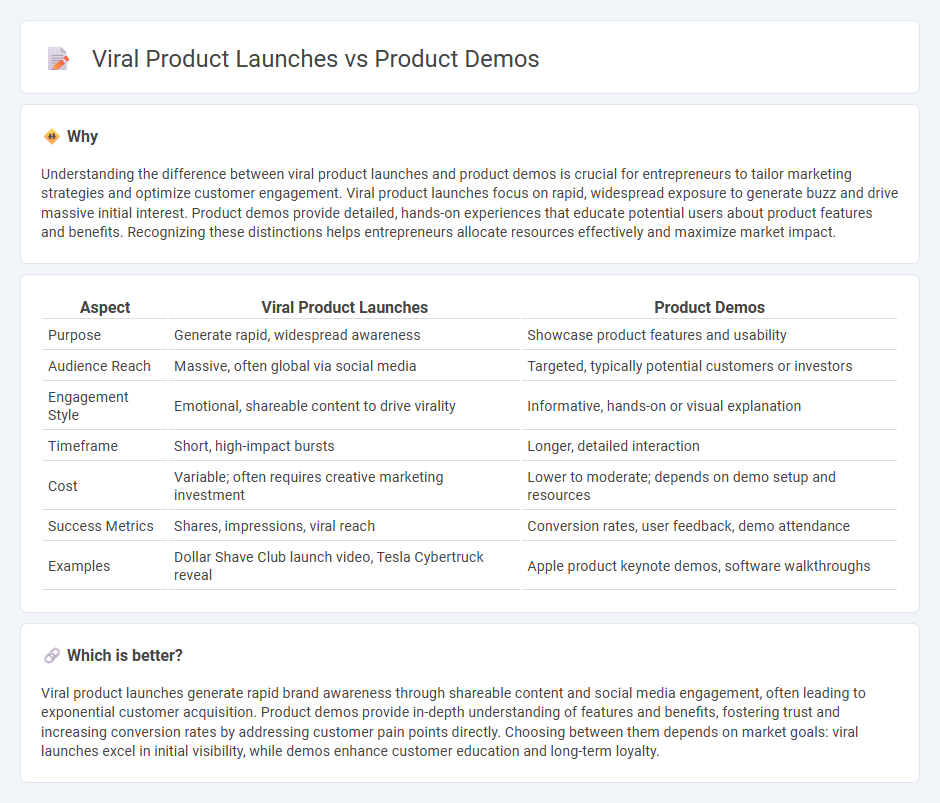 Viral Product Launches vs Product Demos

Why

Understanding the difference between viral product launches and product demos is crucial for entrepreneurs to tailor marketing strategies and optimize customer engagement. Viral product launches focus on rapid, widespread exposure to generate buzz and drive massive initial interest. Product demos provide detailed, hands-on experiences that educate potential users about product features and benefits. Recognizing these distinctions helps entrepreneurs allocate resources effectively and maximize market impact.

| Aspect | Viral Product Launches | Product Demos |
|---|---|---|
| Purpose | Generate rapid, widespread awareness | Showcase product features and usability |
| Audience Reach | Massive, often global via social media | Targeted, typically potential customers or investors |
| Engagement Style | Emotional, shareable content to drive virality | Informative, hands-on or visual explanation |
| Timeframe | Short, high-impact bursts | Longer, detailed interaction |
| Cost | Variable; often requires creative marketing investment | Lower to moderate; depends on demo setup and resources |
| Success Metrics | Shares, impressions, viral reach | Conversion rates, user feedback, demo attendance |
| Examples | Dollar Shave Club launch video, Tesla Cybertruck reveal | Apple product keynote demos, software walkthroughs |

Which is better?

Viral product launches generate rapid brand awareness through shareable content and social media engagement, often leading to exponential customer acquisition. Product demos provide in-depth understanding of features and benefits, fostering trust and increasing conversion rates by addressing customer pain points directly. Choosing between them depends on market goals: viral launches excel in initial visibility, while demos enhance customer education and long-term loyalty.