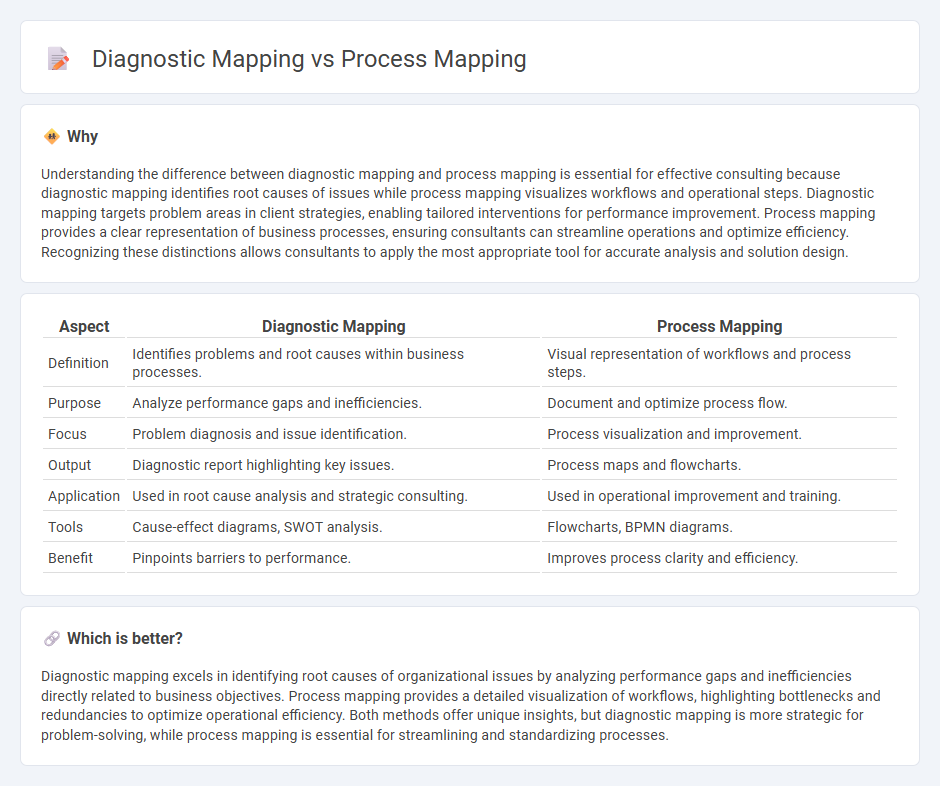 Diagnostic Mapping vs Process Mapping

Why

Understanding the difference between diagnostic mapping and process mapping is essential for effective consulting because diagnostic mapping identifies root causes of issues while process mapping visualizes workflows and operational steps. Diagnostic mapping targets problem areas in client strategies, enabling tailored interventions for performance improvement. Process mapping provides a clear representation of business processes, ensuring consultants can streamline operations and optimize efficiency. Recognizing these distinctions allows consultants to apply the most appropriate tool for accurate analysis and solution design.

| Aspect | Diagnostic Mapping | Process Mapping |
|---|---|---|
| Definition | Identifies problems and root causes within business processes. | Visual representation of workflows and process steps. |
| Purpose | Analyze performance gaps and inefficiencies. | Document and optimize process flow. |
| Focus | Problem diagnosis and issue identification. | Process visualization and improvement. |
| Output | Diagnostic report highlighting key issues. | Process maps and flowcharts. |
| Application | Used in root cause analysis and strategic consulting. | Used in operational improvement and training. |
| Tools | Cause-effect diagrams, SWOT analysis. | Flowcharts, BPMN diagrams. |
| Benefit | Pinpoints barriers to performance. | Improves process clarity and efficiency. |

Which is better?

Diagnostic mapping excels in identifying root causes of organizational issues by analyzing performance gaps and inefficiencies directly related to business objectives. Process mapping provides a detailed visualization of workflows, highlighting bottlenecks and redundancies to optimize operational efficiency. Both methods offer unique insights, but diagnostic mapping is more strategic for problem-solving, while process mapping is essential for streamlining and standardizing processes.