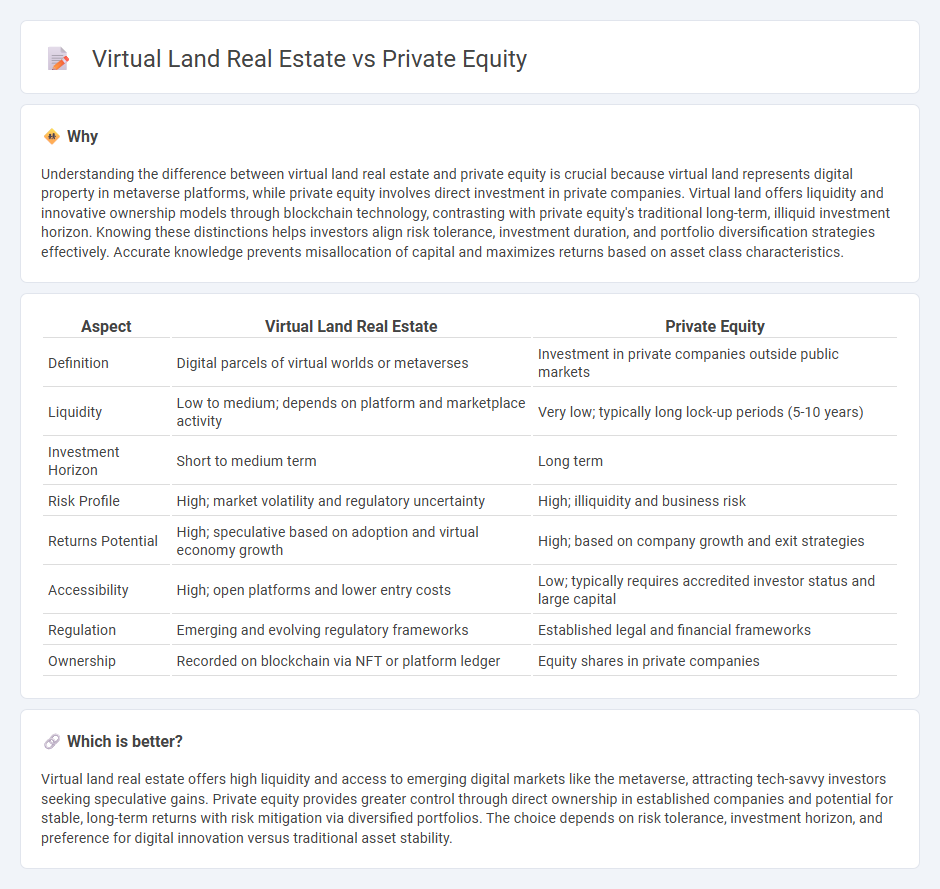 Virtual Land Real Estate vs Private Equity

Why

Understanding the difference between virtual land real estate and private equity is crucial because virtual land represents digital property in metaverse platforms, while private equity involves direct investment in private companies. Virtual land offers liquidity and innovative ownership models through blockchain technology, contrasting with private equity's traditional long-term, illiquid investment horizon. Knowing these distinctions helps investors align risk tolerance, investment duration, and portfolio diversification strategies effectively. Accurate knowledge prevents misallocation of capital and maximizes returns based on asset class characteristics.

| Aspect | Virtual Land Real Estate | Private Equity |
|---|---|---|
| Definition | Digital parcels of virtual worlds or metaverses | Investment in private companies outside public markets |
| Liquidity | Low to medium; depends on platform and marketplace activity | Very low; typically long lock-up periods (5-10 years) |
| Investment Horizon | Short to medium term | Long term |
| Risk Profile | High; market volatility and regulatory uncertainty | High; illiquidity and business risk |
| Returns Potential | High; speculative based on adoption and virtual economy growth | High; based on company growth and exit strategies |
| Accessibility | High; open platforms and lower entry costs | Low; typically requires accredited investor status and large capital |
| Regulation | Emerging and evolving regulatory frameworks | Established legal and financial frameworks |
| Ownership | Recorded on blockchain via NFT or platform ledger | Equity shares in private companies |

Which is better?

Virtual land real estate offers high liquidity and access to emerging digital markets like the metaverse, attracting tech-savvy investors seeking speculative gains. Private equity provides greater control through direct ownership in established companies and potential for stable, long-term returns with risk mitigation via diversified portfolios. The choice depends on risk tolerance, investment horizon, and preference for digital innovation versus traditional asset stability.