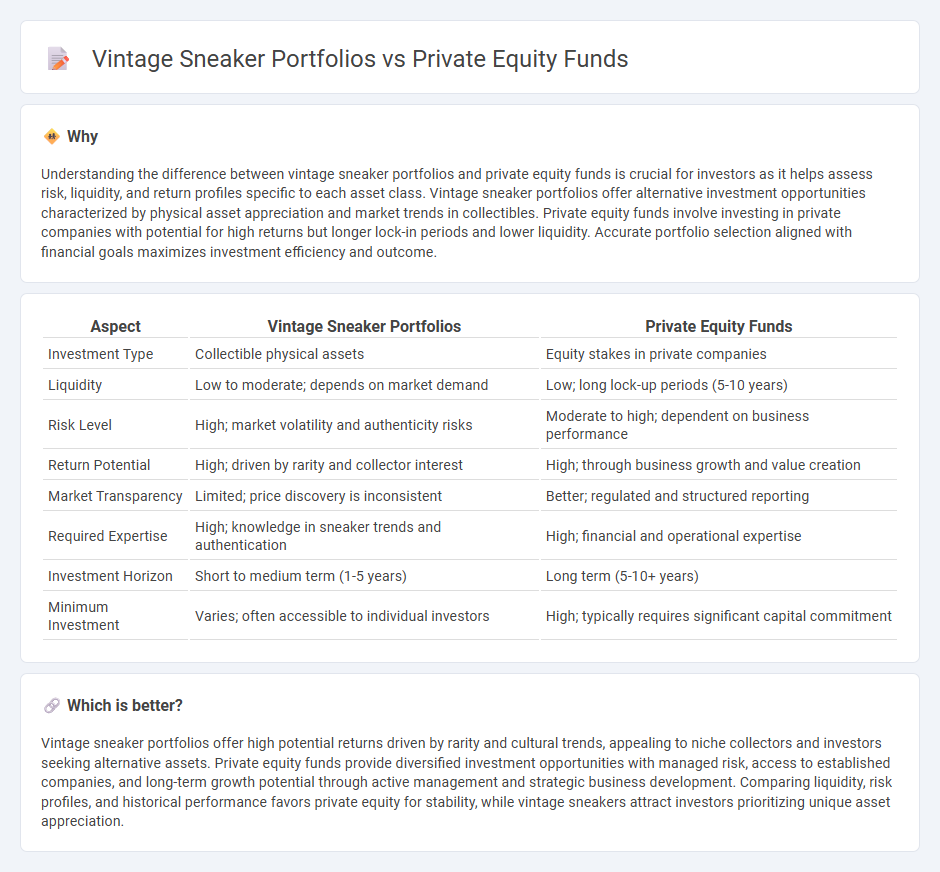 Vintage Sneaker Portfolios vs Private Equity Funds

Why

Understanding the difference between vintage sneaker portfolios and private equity funds is crucial for investors as it helps assess risk, liquidity, and return profiles specific to each asset class. Vintage sneaker portfolios offer alternative investment opportunities characterized by physical asset appreciation and market trends in collectibles. Private equity funds involve investing in private companies with potential for high returns but longer lock-in periods and lower liquidity. Accurate portfolio selection aligned with financial goals maximizes investment efficiency and outcome.

| Aspect | Vintage Sneaker Portfolios | Private Equity Funds |
|---|---|---|
| Investment Type | Collectible physical assets | Equity stakes in private companies |
| Liquidity | Low to moderate; depends on market demand | Low; long lock-up periods (5-10 years) |
| Risk Level | High; market volatility and authenticity risks | Moderate to high; dependent on business performance |
| Return Potential | High; driven by rarity and collector interest | High; through business growth and value creation |
| Market Transparency | Limited; price discovery is inconsistent | Better; regulated and structured reporting |
| Required Expertise | High; knowledge in sneaker trends and authentication | High; financial and operational expertise |
| Investment Horizon | Short to medium term (1-5 years) | Long term (5-10+ years) |
| Minimum Investment | Varies; often accessible to individual investors | High; typically requires significant capital commitment |

Which is better?

Vintage sneaker portfolios offer high potential returns driven by rarity and cultural trends, appealing to niche collectors and investors seeking alternative assets. Private equity funds provide diversified investment opportunities with managed risk, access to established companies, and long-term growth potential through active management and strategic business development. Comparing liquidity, risk profiles, and historical performance favors private equity for stability, while vintage sneakers attract investors prioritizing unique asset appreciation.