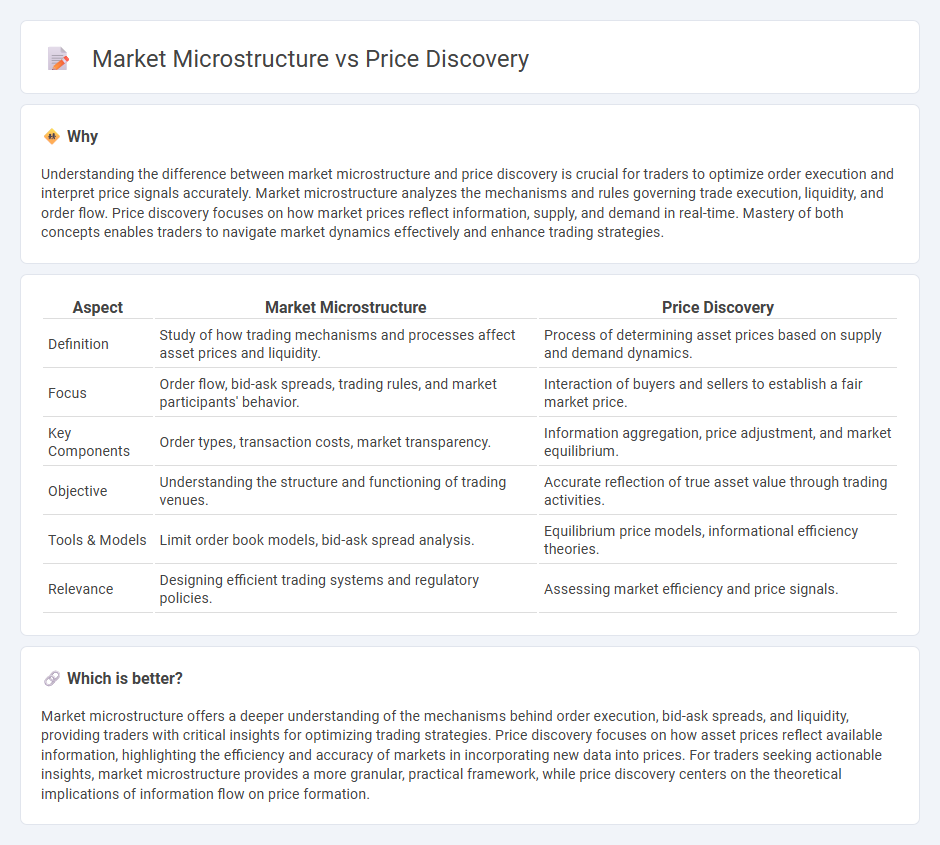 Market Microstructure vs Price Discovery

Why

Understanding the difference between market microstructure and price discovery is crucial for traders to optimize order execution and interpret price signals accurately. Market microstructure analyzes the mechanisms and rules governing trade execution, liquidity, and order flow. Price discovery focuses on how market prices reflect information, supply, and demand in real-time. Mastery of both concepts enables traders to navigate market dynamics effectively and enhance trading strategies.

| Aspect | Market Microstructure | Price Discovery |
|---|---|---|
| Definition | Study of how trading mechanisms and processes affect asset prices and liquidity. | Process of determining asset prices based on supply and demand dynamics. |
| Focus | Order flow, bid-ask spreads, trading rules, and market participants' behavior. | Interaction of buyers and sellers to establish a fair market price. |
| Key Components | Order types, transaction costs, market transparency. | Information aggregation, price adjustment, and market equilibrium. |
| Objective | Understanding the structure and functioning of trading venues. | Accurate reflection of true asset value through trading activities. |
| Tools & Models | Limit order book models, bid-ask spread analysis. | Equilibrium price models, informational efficiency theories. |
| Relevance | Designing efficient trading systems and regulatory policies. | Assessing market efficiency and price signals. |

Which is better?

Market microstructure offers a deeper understanding of the mechanisms behind order execution, bid-ask spreads, and liquidity, providing traders with critical insights for optimizing trading strategies. Price discovery focuses on how asset prices reflect available information, highlighting the efficiency and accuracy of markets in incorporating new data into prices. For traders seeking actionable insights, market microstructure provides a more granular, practical framework, while price discovery centers on the theoretical implications of information flow on price formation.