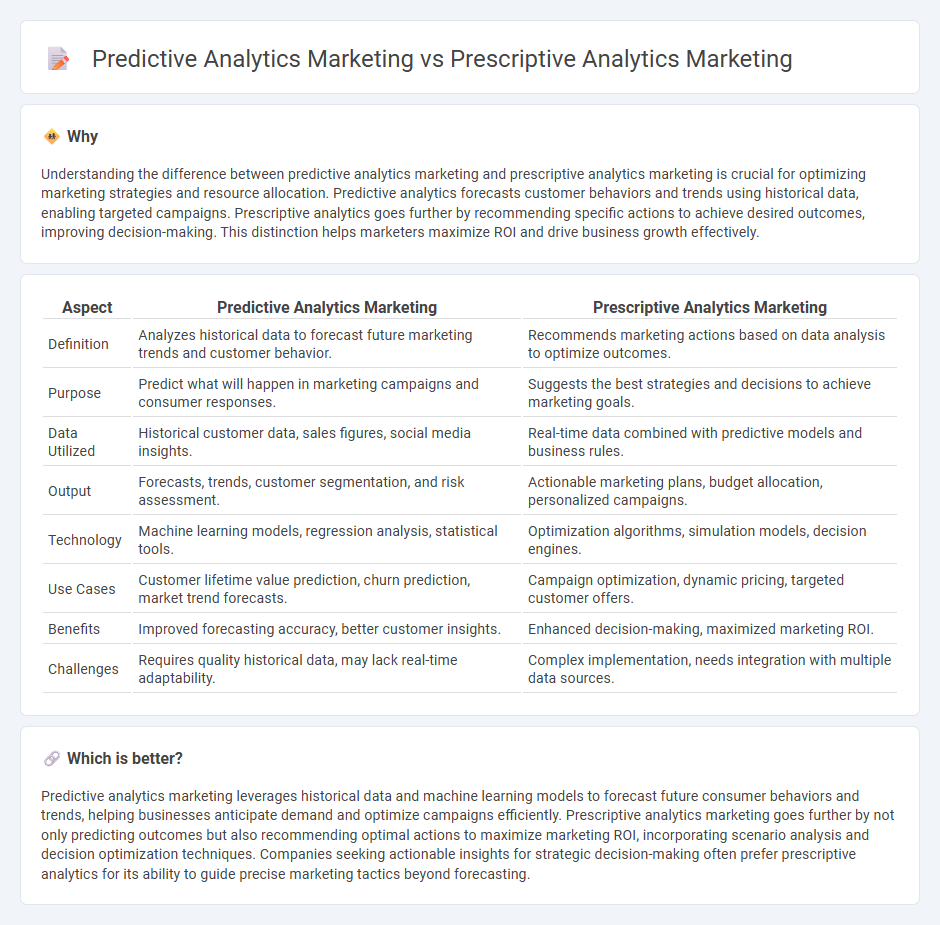 Predictive Analytics Marketing vs Prescriptive Analytics Marketing

Why

Understanding the difference between predictive analytics marketing and prescriptive analytics marketing is crucial for optimizing marketing strategies and resource allocation. Predictive analytics forecasts customer behaviors and trends using historical data, enabling targeted campaigns. Prescriptive analytics goes further by recommending specific actions to achieve desired outcomes, improving decision-making. This distinction helps marketers maximize ROI and drive business growth effectively.

| Aspect | Predictive Analytics Marketing | Prescriptive Analytics Marketing |
|---|---|---|
| Definition | Analyzes historical data to forecast future marketing trends and customer behavior. | Recommends marketing actions based on data analysis to optimize outcomes. |
| Purpose | Predict what will happen in marketing campaigns and consumer responses. | Suggests the best strategies and decisions to achieve marketing goals. |
| Data Utilized | Historical customer data, sales figures, social media insights. | Real-time data combined with predictive models and business rules. |
| Output | Forecasts, trends, customer segmentation, and risk assessment. | Actionable marketing plans, budget allocation, personalized campaigns. |
| Technology | Machine learning models, regression analysis, statistical tools. | Optimization algorithms, simulation models, decision engines. |
| Use Cases | Customer lifetime value prediction, churn prediction, market trend forecasts. | Campaign optimization, dynamic pricing, targeted customer offers. |
| Benefits | Improved forecasting accuracy, better customer insights. | Enhanced decision-making, maximized marketing ROI. |
| Challenges | Requires quality historical data, may lack real-time adaptability. | Complex implementation, needs integration with multiple data sources. |

Which is better?

Predictive analytics marketing leverages historical data and machine learning models to forecast future consumer behaviors and trends, helping businesses anticipate demand and optimize campaigns efficiently. Prescriptive analytics marketing goes further by not only predicting outcomes but also recommending optimal actions to maximize marketing ROI, incorporating scenario analysis and decision optimization techniques. Companies seeking actionable insights for strategic decision-making often prefer prescriptive analytics for its ability to guide precise marketing tactics beyond forecasting.