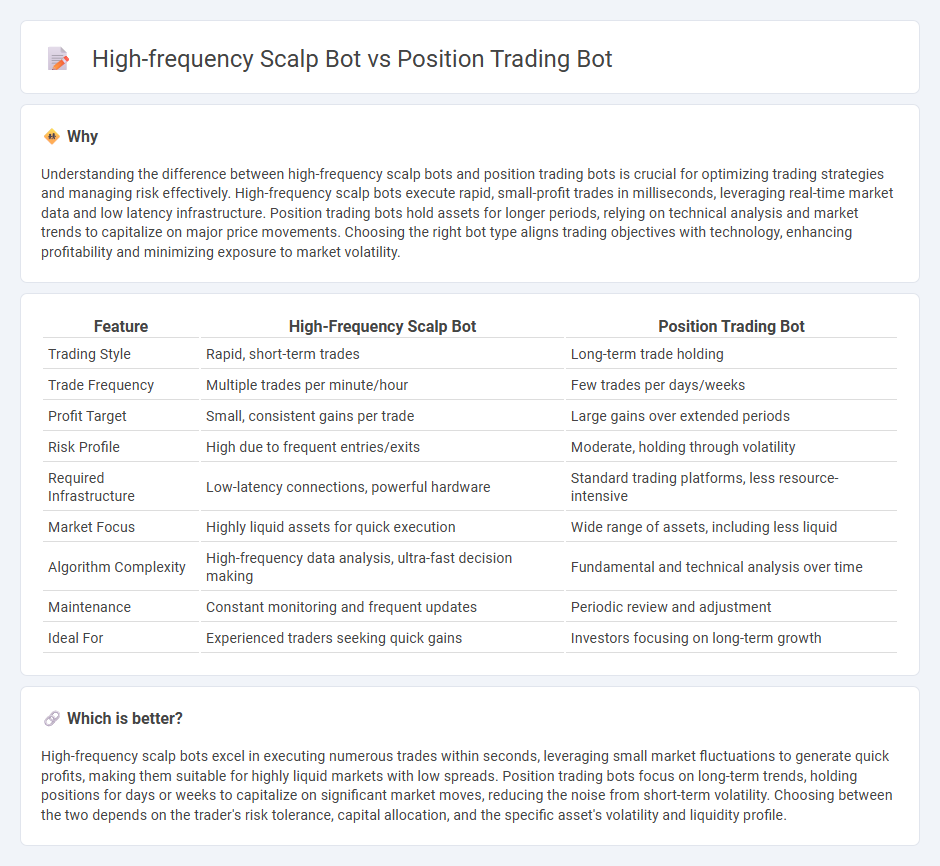 High-frequency Scalp Bot vs Position Trading Bot

Why

Understanding the difference between high-frequency scalp bots and position trading bots is crucial for optimizing trading strategies and managing risk effectively. High-frequency scalp bots execute rapid, small-profit trades in milliseconds, leveraging real-time market data and low latency infrastructure. Position trading bots hold assets for longer periods, relying on technical analysis and market trends to capitalize on major price movements. Choosing the right bot type aligns trading objectives with technology, enhancing profitability and minimizing exposure to market volatility.

| Feature | High-Frequency Scalp Bot | Position Trading Bot |
|---|---|---|
| Trading Style | Rapid, short-term trades | Long-term trade holding |
| Trade Frequency | Multiple trades per minute/hour | Few trades per days/weeks |
| Profit Target | Small, consistent gains per trade | Large gains over extended periods |
| Risk Profile | High due to frequent entries/exits | Moderate, holding through volatility |
| Required Infrastructure | Low-latency connections, powerful hardware | Standard trading platforms, less resource-intensive |
| Market Focus | Highly liquid assets for quick execution | Wide range of assets, including less liquid |
| Algorithm Complexity | High-frequency data analysis, ultra-fast decision making | Fundamental and technical analysis over time |
| Maintenance | Constant monitoring and frequent updates | Periodic review and adjustment |
| Ideal For | Experienced traders seeking quick gains | Investors focusing on long-term growth |

Which is better?

High-frequency scalp bots excel in executing numerous trades within seconds, leveraging small market fluctuations to generate quick profits, making them suitable for highly liquid markets with low spreads. Position trading bots focus on long-term trends, holding positions for days or weeks to capitalize on significant market moves, reducing the noise from short-term volatility. Choosing between the two depends on the trader's risk tolerance, capital allocation, and the specific asset's volatility and liquidity profile.