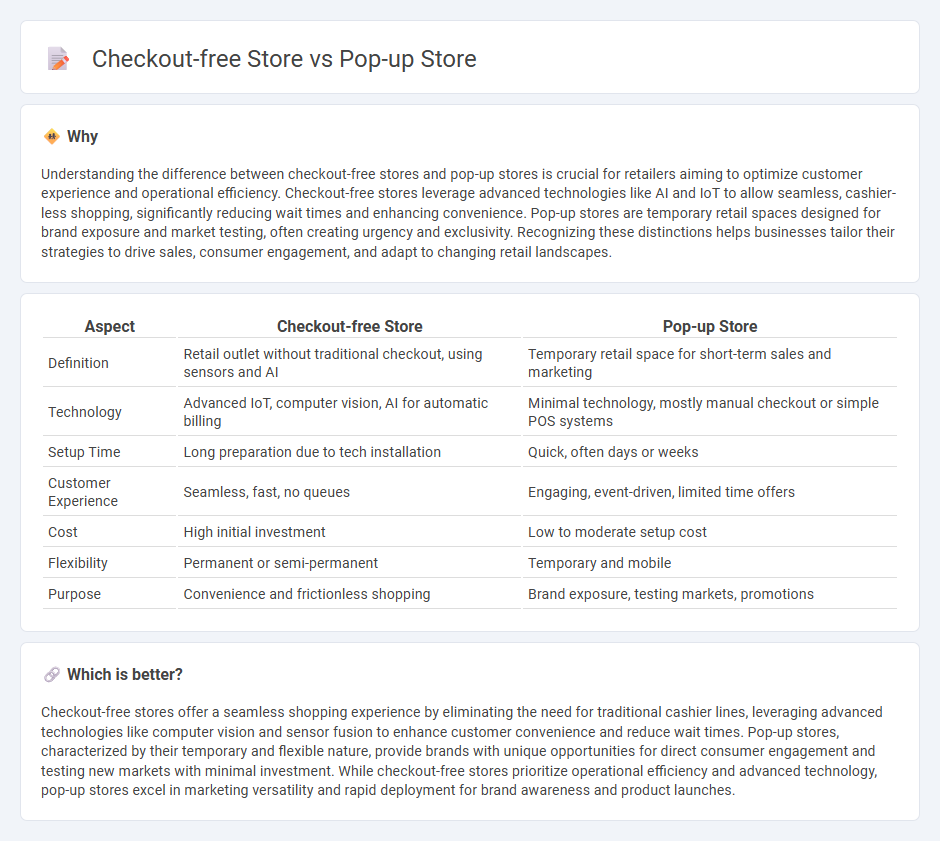 Checkout-free Store vs Pop-up Store

Why

Understanding the difference between checkout-free stores and pop-up stores is crucial for retailers aiming to optimize customer experience and operational efficiency. Checkout-free stores leverage advanced technologies like AI and IoT to allow seamless, cashier-less shopping, significantly reducing wait times and enhancing convenience. Pop-up stores are temporary retail spaces designed for brand exposure and market testing, often creating urgency and exclusivity. Recognizing these distinctions helps businesses tailor their strategies to drive sales, consumer engagement, and adapt to changing retail landscapes.

| Aspect | Checkout-free Store | Pop-up Store |
|---|---|---|
| Definition | Retail outlet without traditional checkout, using sensors and AI | Temporary retail space for short-term sales and marketing |
| Technology | Advanced IoT, computer vision, AI for automatic billing | Minimal technology, mostly manual checkout or simple POS systems |
| Setup Time | Long preparation due to tech installation | Quick, often days or weeks |
| Customer Experience | Seamless, fast, no queues | Engaging, event-driven, limited time offers |
| Cost | High initial investment | Low to moderate setup cost |
| Flexibility | Permanent or semi-permanent | Temporary and mobile |
| Purpose | Convenience and frictionless shopping | Brand exposure, testing markets, promotions |

Which is better?

Checkout-free stores offer a seamless shopping experience by eliminating the need for traditional cashier lines, leveraging advanced technologies like computer vision and sensor fusion to enhance customer convenience and reduce wait times. Pop-up stores, characterized by their temporary and flexible nature, provide brands with unique opportunities for direct consumer engagement and testing new markets with minimal investment. While checkout-free stores prioritize operational efficiency and advanced technology, pop-up stores excel in marketing versatility and rapid deployment for brand awareness and product launches.