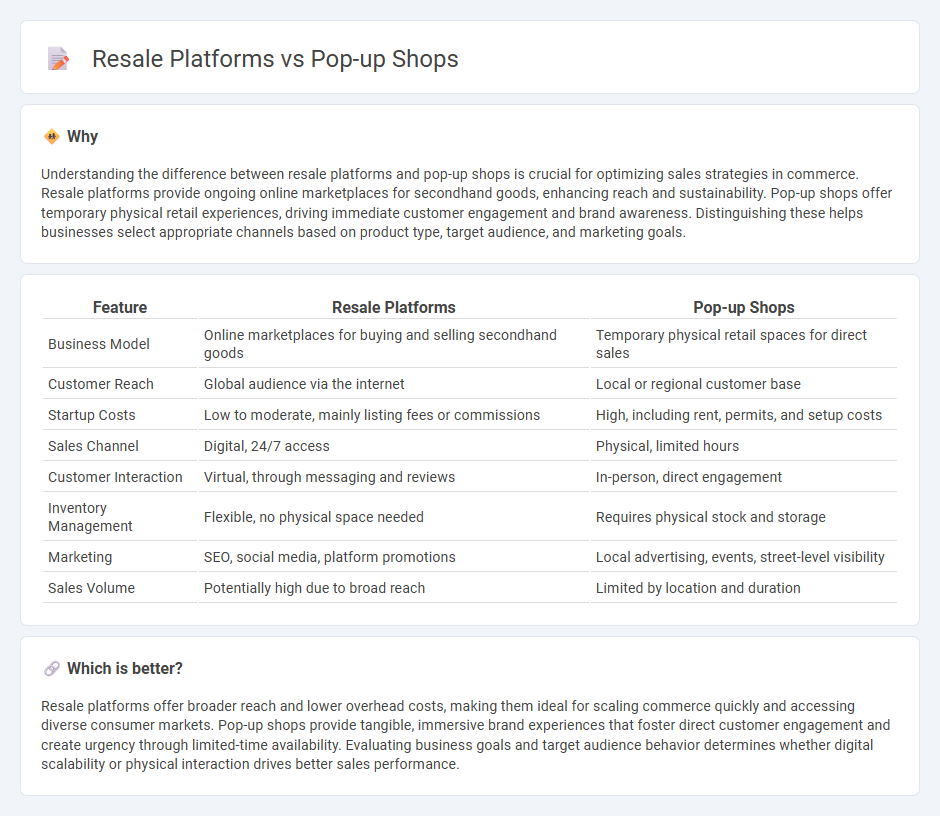 Resale Platforms vs Pop-up Shops

Why

Understanding the difference between resale platforms and pop-up shops is crucial for optimizing sales strategies in commerce. Resale platforms provide ongoing online marketplaces for secondhand goods, enhancing reach and sustainability. Pop-up shops offer temporary physical retail experiences, driving immediate customer engagement and brand awareness. Distinguishing these helps businesses select appropriate channels based on product type, target audience, and marketing goals.

| Feature | Resale Platforms | Pop-up Shops |
|---|---|---|
| Business Model | Online marketplaces for buying and selling secondhand goods | Temporary physical retail spaces for direct sales |
| Customer Reach | Global audience via the internet | Local or regional customer base |
| Startup Costs | Low to moderate, mainly listing fees or commissions | High, including rent, permits, and setup costs |
| Sales Channel | Digital, 24/7 access | Physical, limited hours |
| Customer Interaction | Virtual, through messaging and reviews | In-person, direct engagement |
| Inventory Management | Flexible, no physical space needed | Requires physical stock and storage |
| Marketing | SEO, social media, platform promotions | Local advertising, events, street-level visibility |
| Sales Volume | Potentially high due to broad reach | Limited by location and duration |

Which is better?

Resale platforms offer broader reach and lower overhead costs, making them ideal for scaling commerce quickly and accessing diverse consumer markets. Pop-up shops provide tangible, immersive brand experiences that foster direct customer engagement and create urgency through limited-time availability. Evaluating business goals and target audience behavior determines whether digital scalability or physical interaction drives better sales performance.