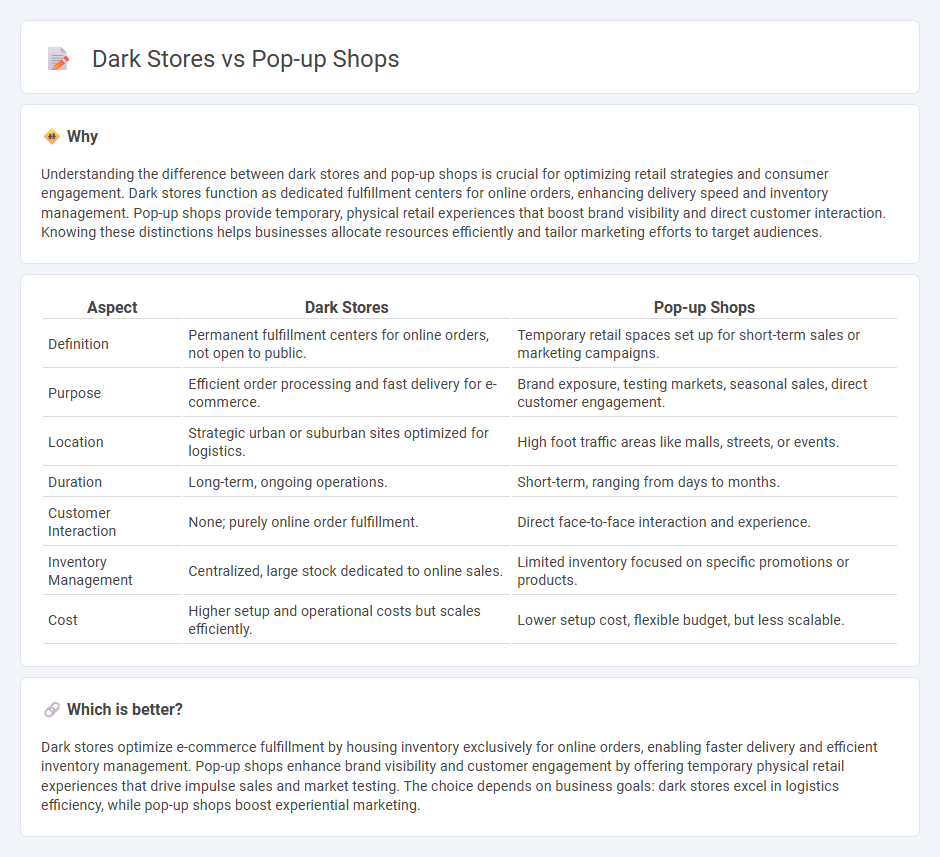 Dark Stores vs Pop-up Shops

Why

Understanding the difference between dark stores and pop-up shops is crucial for optimizing retail strategies and consumer engagement. Dark stores function as dedicated fulfillment centers for online orders, enhancing delivery speed and inventory management. Pop-up shops provide temporary, physical retail experiences that boost brand visibility and direct customer interaction. Knowing these distinctions helps businesses allocate resources efficiently and tailor marketing efforts to target audiences.

| Aspect | Dark Stores | Pop-up Shops |
|---|---|---|
| Definition | Permanent fulfillment centers for online orders, not open to public. | Temporary retail spaces set up for short-term sales or marketing campaigns. |
| Purpose | Efficient order processing and fast delivery for e-commerce. | Brand exposure, testing markets, seasonal sales, direct customer engagement. |
| Location | Strategic urban or suburban sites optimized for logistics. | High foot traffic areas like malls, streets, or events. |
| Duration | Long-term, ongoing operations. | Short-term, ranging from days to months. |
| Customer Interaction | None; purely online order fulfillment. | Direct face-to-face interaction and experience. |
| Inventory Management | Centralized, large stock dedicated to online sales. | Limited inventory focused on specific promotions or products. |
| Cost | Higher setup and operational costs but scales efficiently. | Lower setup cost, flexible budget, but less scalable. |

Which is better?

Dark stores optimize e-commerce fulfillment by housing inventory exclusively for online orders, enabling faster delivery and efficient inventory management. Pop-up shops enhance brand visibility and customer engagement by offering temporary physical retail experiences that drive impulse sales and market testing. The choice depends on business goals: dark stores excel in logistics efficiency, while pop-up shops boost experiential marketing.