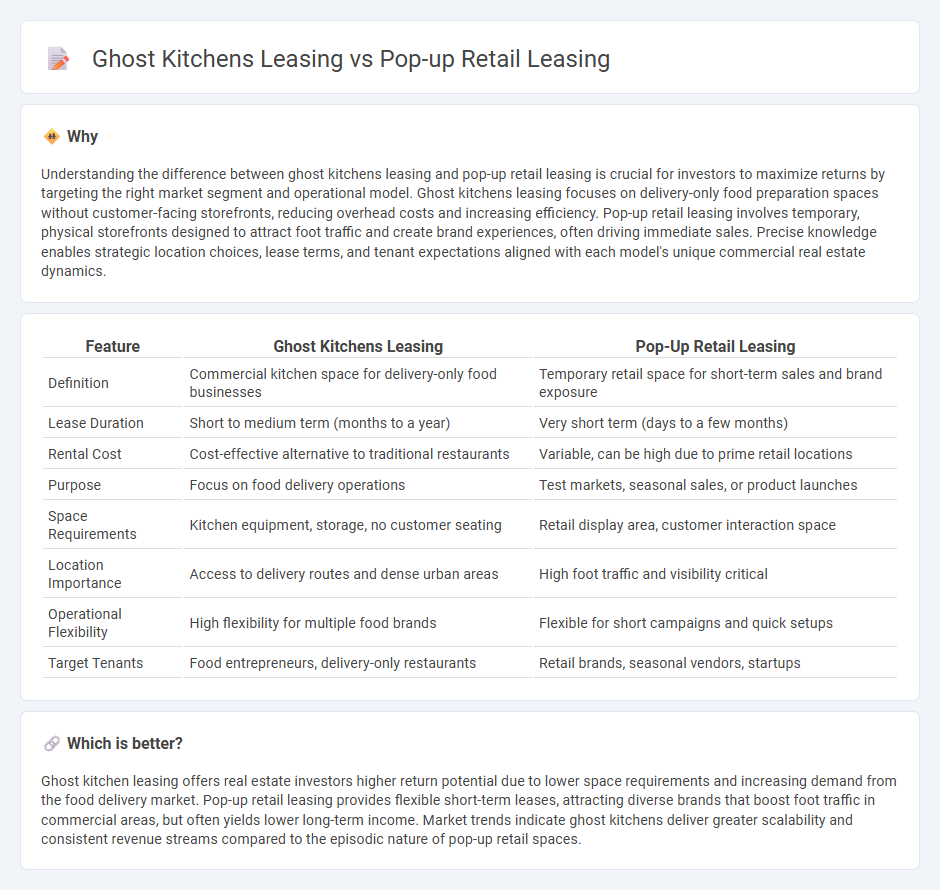 Ghost Kitchens Leasing vs Pop-up Retail Leasing

Why

Understanding the difference between ghost kitchens leasing and pop-up retail leasing is crucial for investors to maximize returns by targeting the right market segment and operational model. Ghost kitchens leasing focuses on delivery-only food preparation spaces without customer-facing storefronts, reducing overhead costs and increasing efficiency. Pop-up retail leasing involves temporary, physical storefronts designed to attract foot traffic and create brand experiences, often driving immediate sales. Precise knowledge enables strategic location choices, lease terms, and tenant expectations aligned with each model's unique commercial real estate dynamics.

| Feature | Ghost Kitchens Leasing | Pop-Up Retail Leasing |
|---|---|---|
| Definition | Commercial kitchen space for delivery-only food businesses | Temporary retail space for short-term sales and brand exposure |
| Lease Duration | Short to medium term (months to a year) | Very short term (days to a few months) |
| Rental Cost | Cost-effective alternative to traditional restaurants | Variable, can be high due to prime retail locations |
| Purpose | Focus on food delivery operations | Test markets, seasonal sales, or product launches |
| Space Requirements | Kitchen equipment, storage, no customer seating | Retail display area, customer interaction space |
| Location Importance | Access to delivery routes and dense urban areas | High foot traffic and visibility critical |
| Operational Flexibility | High flexibility for multiple food brands | Flexible for short campaigns and quick setups |
| Target Tenants | Food entrepreneurs, delivery-only restaurants | Retail brands, seasonal vendors, startups |

Which is better?

Ghost kitchen leasing offers real estate investors higher return potential due to lower space requirements and increasing demand from the food delivery market. Pop-up retail leasing provides flexible short-term leases, attracting diverse brands that boost foot traffic in commercial areas, but often yields lower long-term income. Market trends indicate ghost kitchens deliver greater scalability and consistent revenue streams compared to the episodic nature of pop-up retail spaces.