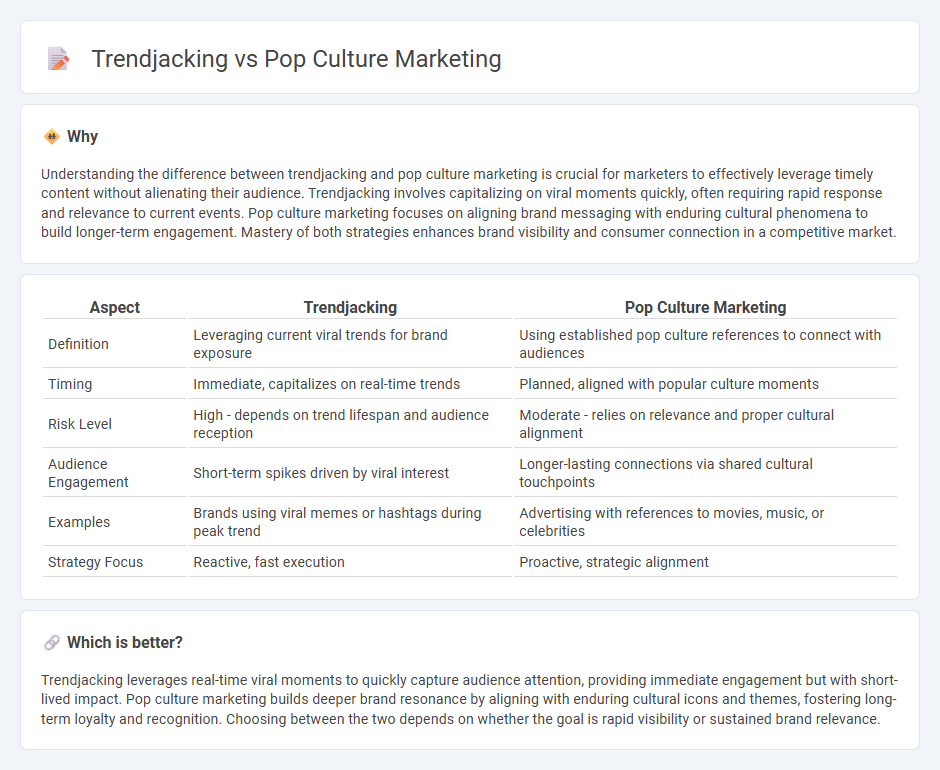 Trendjacking vs Pop Culture Marketing

Why

Understanding the difference between trendjacking and pop culture marketing is crucial for marketers to effectively leverage timely content without alienating their audience. Trendjacking involves capitalizing on viral moments quickly, often requiring rapid response and relevance to current events. Pop culture marketing focuses on aligning brand messaging with enduring cultural phenomena to build longer-term engagement. Mastery of both strategies enhances brand visibility and consumer connection in a competitive market.

| Aspect | Trendjacking | Pop Culture Marketing |
|---|---|---|
| Definition | Leveraging current viral trends for brand exposure | Using established pop culture references to connect with audiences |
| Timing | Immediate, capitalizes on real-time trends | Planned, aligned with popular culture moments |
| Risk Level | High - depends on trend lifespan and audience reception | Moderate - relies on relevance and proper cultural alignment |
| Audience Engagement | Short-term spikes driven by viral interest | Longer-lasting connections via shared cultural touchpoints |
| Examples | Brands using viral memes or hashtags during peak trend | Advertising with references to movies, music, or celebrities |
| Strategy Focus | Reactive, fast execution | Proactive, strategic alignment |

Which is better?

Trendjacking leverages real-time viral moments to quickly capture audience attention, providing immediate engagement but with short-lived impact. Pop culture marketing builds deeper brand resonance by aligning with enduring cultural icons and themes, fostering long-term loyalty and recognition. Choosing between the two depends on whether the goal is rapid visibility or sustained brand relevance.