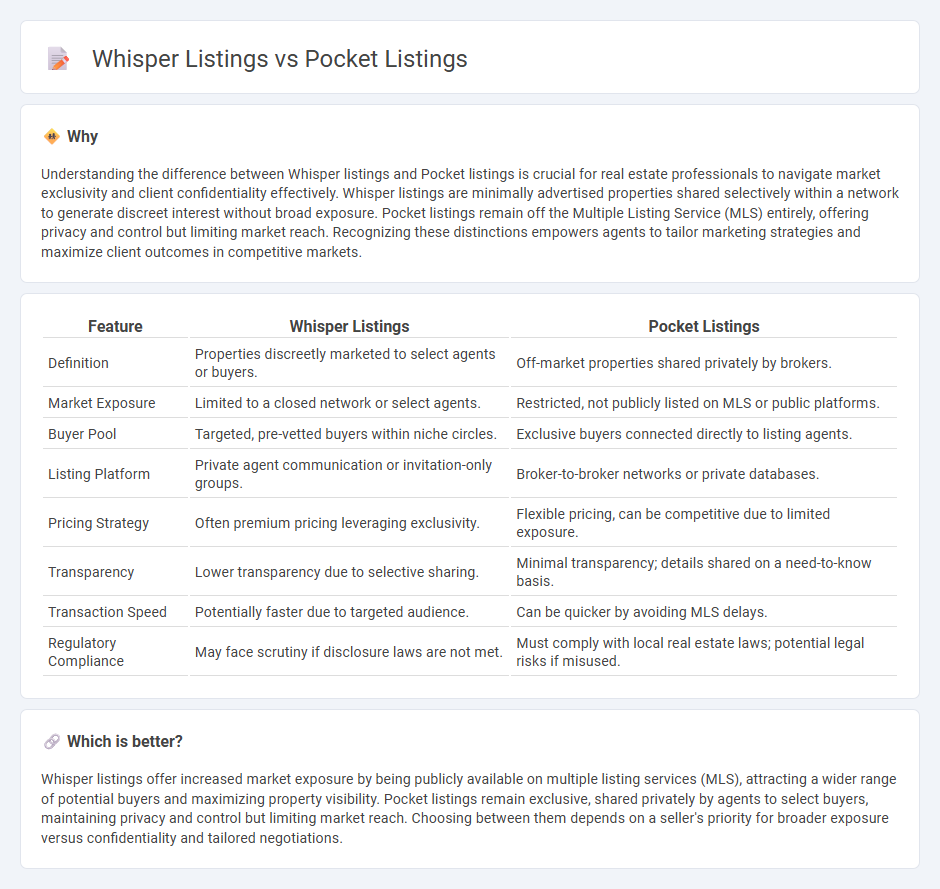 Whisper Listings vs Pocket Listings

Why

Understanding the difference between Whisper listings and Pocket listings is crucial for real estate professionals to navigate market exclusivity and client confidentiality effectively. Whisper listings are minimally advertised properties shared selectively within a network to generate discreet interest without broad exposure. Pocket listings remain off the Multiple Listing Service (MLS) entirely, offering privacy and control but limiting market reach. Recognizing these distinctions empowers agents to tailor marketing strategies and maximize client outcomes in competitive markets.

| Feature | Whisper Listings | Pocket Listings |
|---|---|---|
| Definition | Properties discreetly marketed to select agents or buyers. | Off-market properties shared privately by brokers. |
| Market Exposure | Limited to a closed network or select agents. | Restricted, not publicly listed on MLS or public platforms. |
| Buyer Pool | Targeted, pre-vetted buyers within niche circles. | Exclusive buyers connected directly to listing agents. |
| Listing Platform | Private agent communication or invitation-only groups. | Broker-to-broker networks or private databases. |
| Pricing Strategy | Often premium pricing leveraging exclusivity. | Flexible pricing, can be competitive due to limited exposure. |
| Transparency | Lower transparency due to selective sharing. | Minimal transparency; details shared on a need-to-know basis. |
| Transaction Speed | Potentially faster due to targeted audience. | Can be quicker by avoiding MLS delays. |
| Regulatory Compliance | May face scrutiny if disclosure laws are not met. | Must comply with local real estate laws; potential legal risks if misused. |

Which is better?

Whisper listings offer increased market exposure by being publicly available on multiple listing services (MLS), attracting a wider range of potential buyers and maximizing property visibility. Pocket listings remain exclusive, shared privately by agents to select buyers, maintaining privacy and control but limiting market reach. Choosing between them depends on a seller's priority for broader exposure versus confidentiality and tailored negotiations.