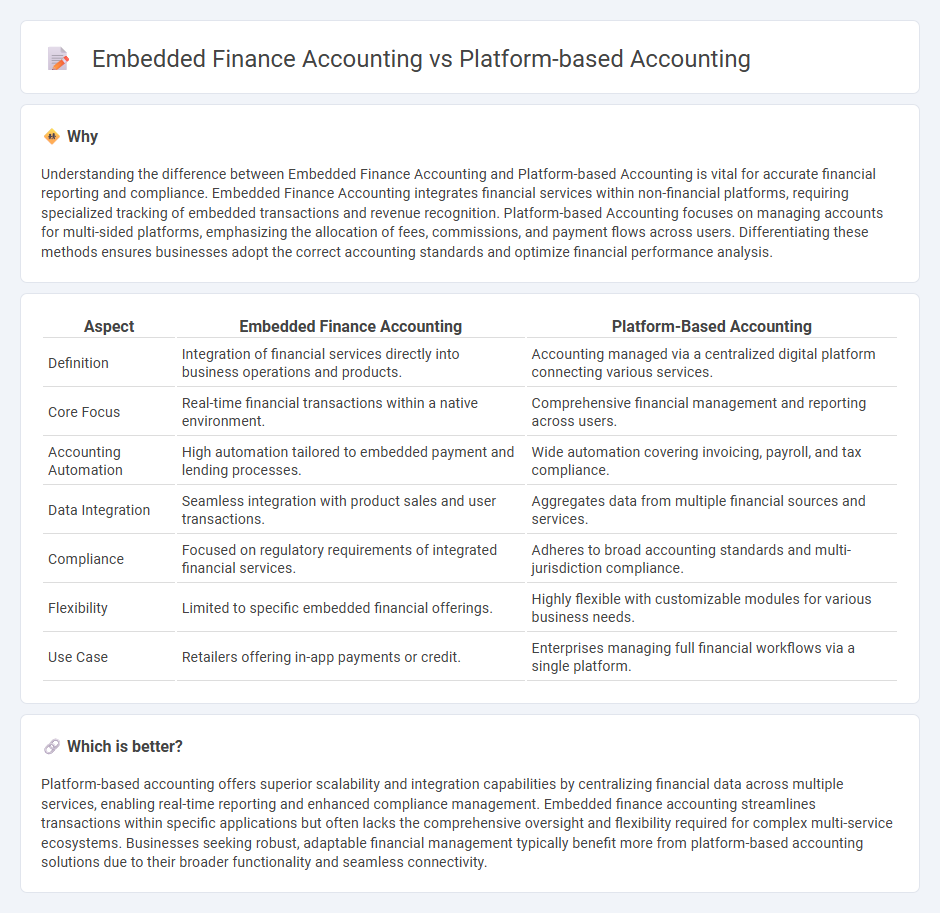 Embedded Finance Accounting vs Platform-based Accounting

Why

Understanding the difference between Embedded Finance Accounting and Platform-based Accounting is vital for accurate financial reporting and compliance. Embedded Finance Accounting integrates financial services within non-financial platforms, requiring specialized tracking of embedded transactions and revenue recognition. Platform-based Accounting focuses on managing accounts for multi-sided platforms, emphasizing the allocation of fees, commissions, and payment flows across users. Differentiating these methods ensures businesses adopt the correct accounting standards and optimize financial performance analysis.

| Aspect | Embedded Finance Accounting | Platform-Based Accounting |
|---|---|---|
| Definition | Integration of financial services directly into business operations and products. | Accounting managed via a centralized digital platform connecting various services. |
| Core Focus | Real-time financial transactions within a native environment. | Comprehensive financial management and reporting across users. |
| Accounting Automation | High automation tailored to embedded payment and lending processes. | Wide automation covering invoicing, payroll, and tax compliance. |
| Data Integration | Seamless integration with product sales and user transactions. | Aggregates data from multiple financial sources and services. |
| Compliance | Focused on regulatory requirements of integrated financial services. | Adheres to broad accounting standards and multi-jurisdiction compliance. |
| Flexibility | Limited to specific embedded financial offerings. | Highly flexible with customizable modules for various business needs. |
| Use Case | Retailers offering in-app payments or credit. | Enterprises managing full financial workflows via a single platform. |

Which is better?

Platform-based accounting offers superior scalability and integration capabilities by centralizing financial data across multiple services, enabling real-time reporting and enhanced compliance management. Embedded finance accounting streamlines transactions within specific applications but often lacks the comprehensive oversight and flexibility required for complex multi-service ecosystems. Businesses seeking robust, adaptable financial management typically benefit more from platform-based accounting solutions due to their broader functionality and seamless connectivity.