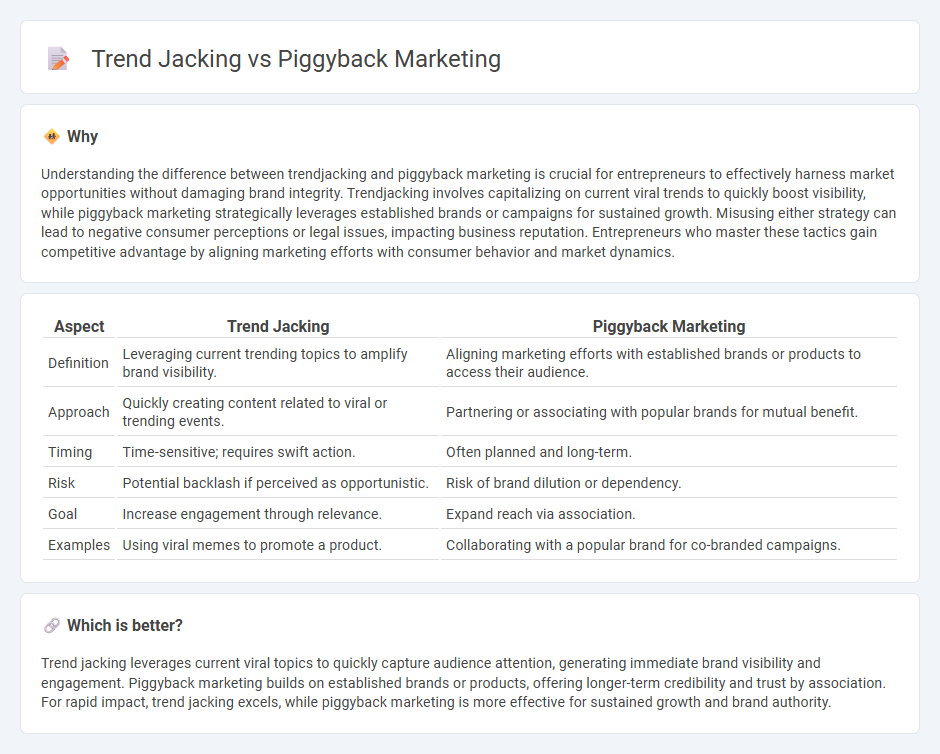 Trend Jacking vs Piggyback Marketing

Why

Understanding the difference between trendjacking and piggyback marketing is crucial for entrepreneurs to effectively harness market opportunities without damaging brand integrity. Trendjacking involves capitalizing on current viral trends to quickly boost visibility, while piggyback marketing strategically leverages established brands or campaigns for sustained growth. Misusing either strategy can lead to negative consumer perceptions or legal issues, impacting business reputation. Entrepreneurs who master these tactics gain competitive advantage by aligning marketing efforts with consumer behavior and market dynamics.

| Aspect | Trend Jacking | Piggyback Marketing |
|---|---|---|
| Definition | Leveraging current trending topics to amplify brand visibility. | Aligning marketing efforts with established brands or products to access their audience. |
| Approach | Quickly creating content related to viral or trending events. | Partnering or associating with popular brands for mutual benefit. |
| Timing | Time-sensitive; requires swift action. | Often planned and long-term. |
| Risk | Potential backlash if perceived as opportunistic. | Risk of brand dilution or dependency. |
| Goal | Increase engagement through relevance. | Expand reach via association. |
| Examples | Using viral memes to promote a product. | Collaborating with a popular brand for co-branded campaigns. |

Which is better?

Trend jacking leverages current viral topics to quickly capture audience attention, generating immediate brand visibility and engagement. Piggyback marketing builds on established brands or products, offering longer-term credibility and trust by association. For rapid impact, trend jacking excels, while piggyback marketing is more effective for sustained growth and brand authority.