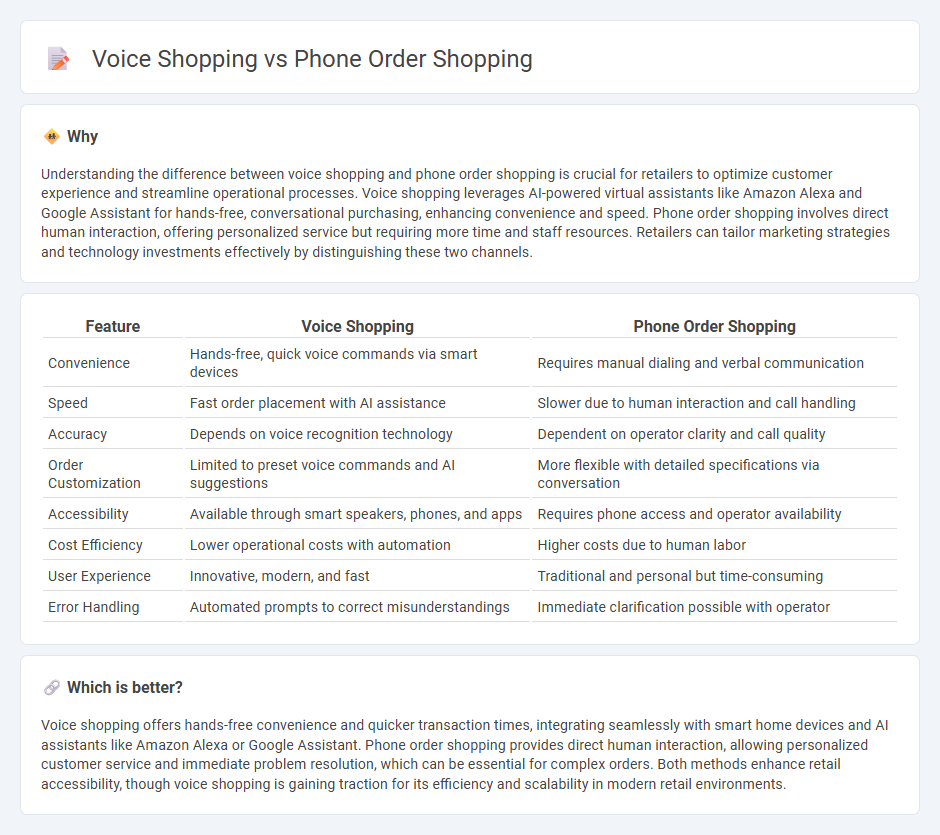 Voice Shopping vs Phone Order Shopping

Why

Understanding the difference between voice shopping and phone order shopping is crucial for retailers to optimize customer experience and streamline operational processes. Voice shopping leverages AI-powered virtual assistants like Amazon Alexa and Google Assistant for hands-free, conversational purchasing, enhancing convenience and speed. Phone order shopping involves direct human interaction, offering personalized service but requiring more time and staff resources. Retailers can tailor marketing strategies and technology investments effectively by distinguishing these two channels.

| Feature | Voice Shopping | Phone Order Shopping |
|---|---|---|
| Convenience | Hands-free, quick voice commands via smart devices | Requires manual dialing and verbal communication |
| Speed | Fast order placement with AI assistance | Slower due to human interaction and call handling |
| Accuracy | Depends on voice recognition technology | Dependent on operator clarity and call quality |
| Order Customization | Limited to preset voice commands and AI suggestions | More flexible with detailed specifications via conversation |
| Accessibility | Available through smart speakers, phones, and apps | Requires phone access and operator availability |
| Cost Efficiency | Lower operational costs with automation | Higher costs due to human labor |
| User Experience | Innovative, modern, and fast | Traditional and personal but time-consuming |
| Error Handling | Automated prompts to correct misunderstandings | Immediate clarification possible with operator |

Which is better?

Voice shopping offers hands-free convenience and quicker transaction times, integrating seamlessly with smart home devices and AI assistants like Amazon Alexa or Google Assistant. Phone order shopping provides direct human interaction, allowing personalized customer service and immediate problem resolution, which can be essential for complex orders. Both methods enhance retail accessibility, though voice shopping is gaining traction for its efficiency and scalability in modern retail environments.